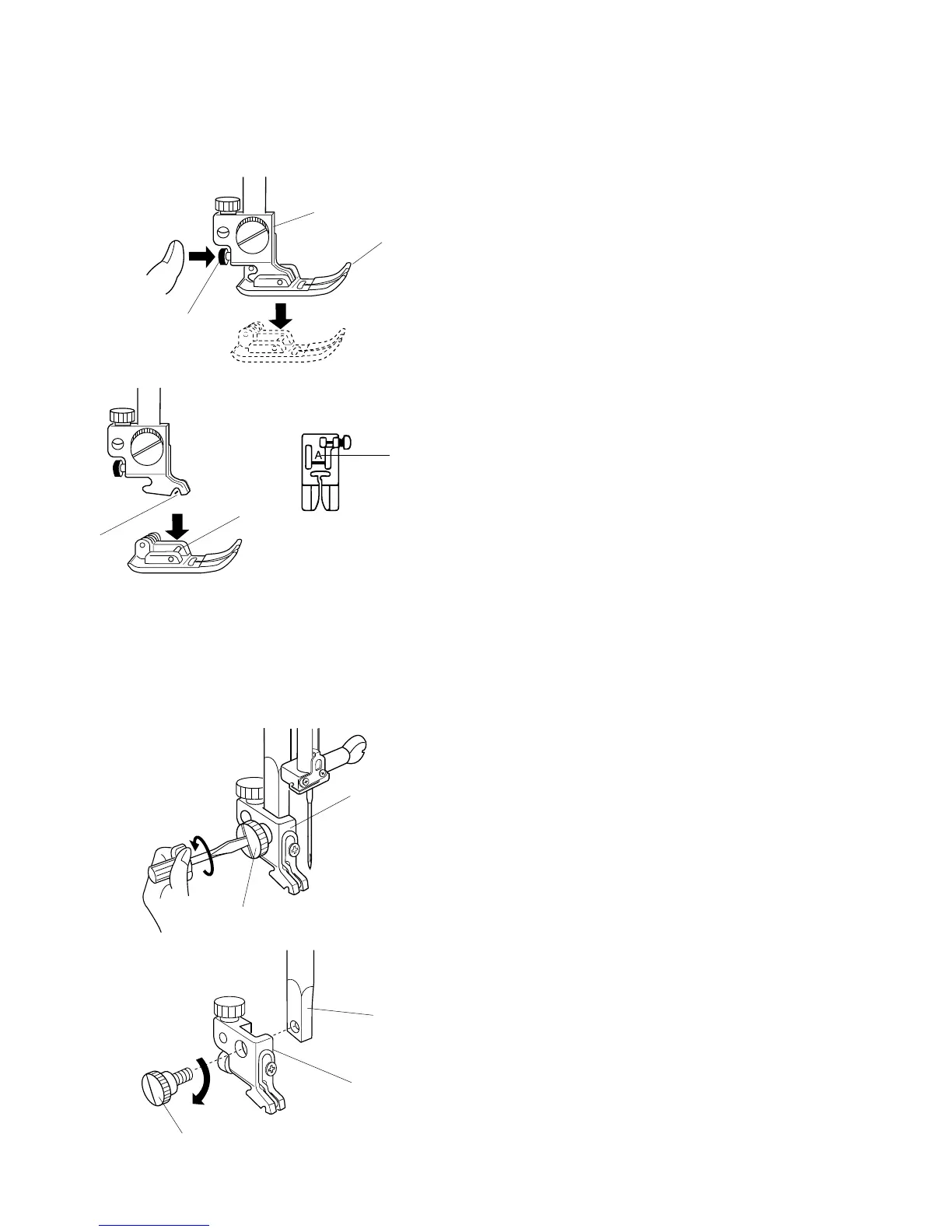 A