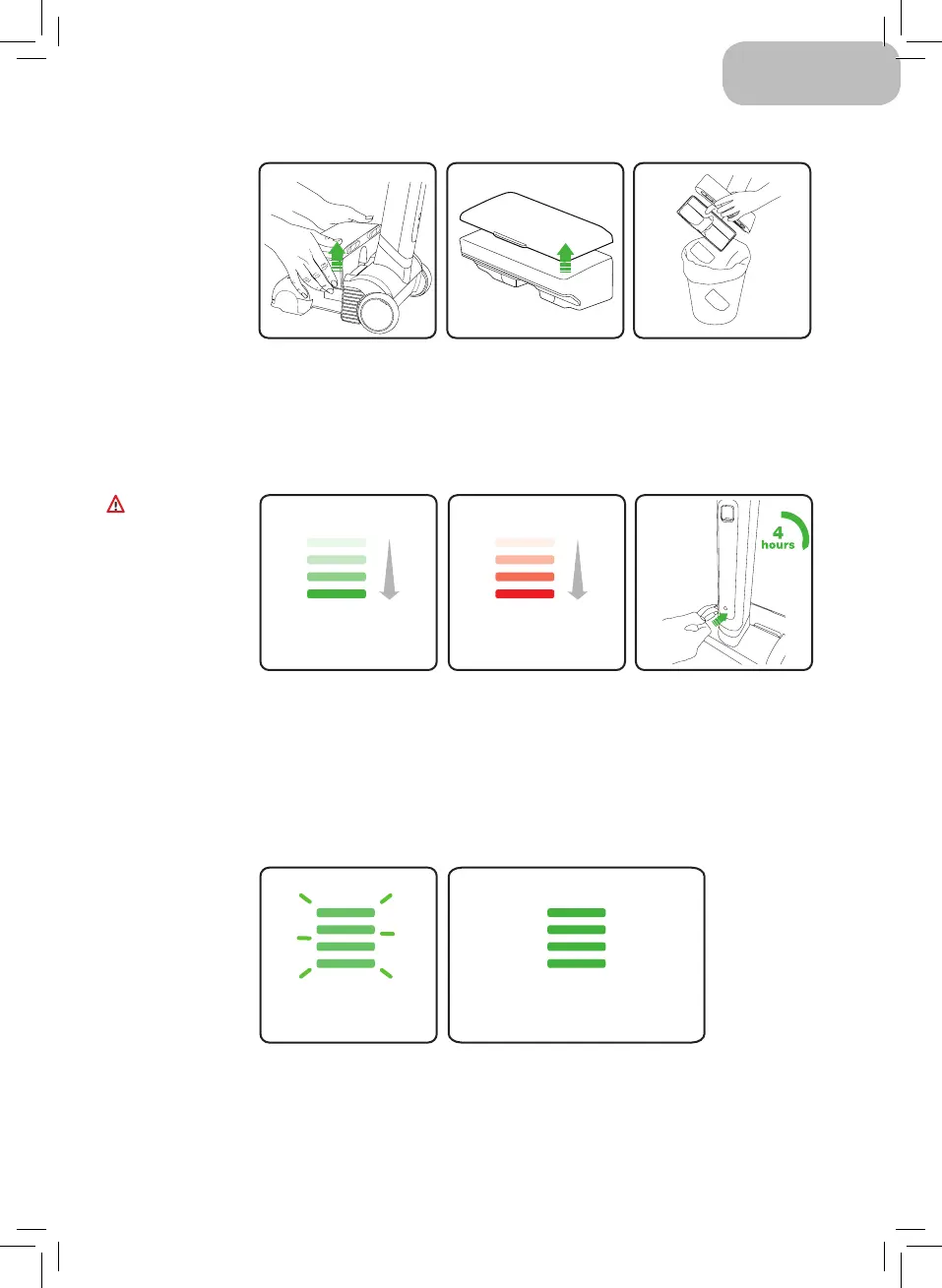 4
hours