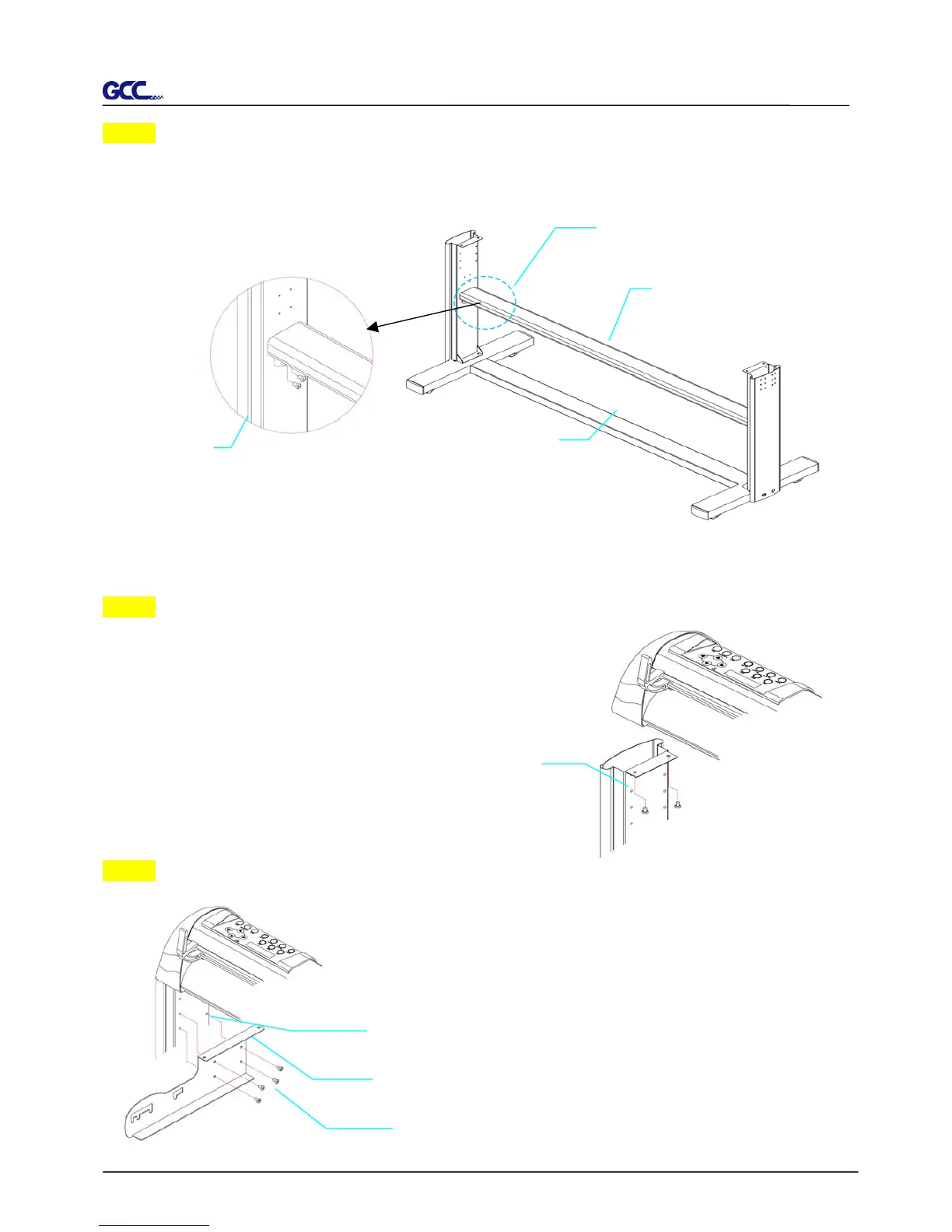 GCC