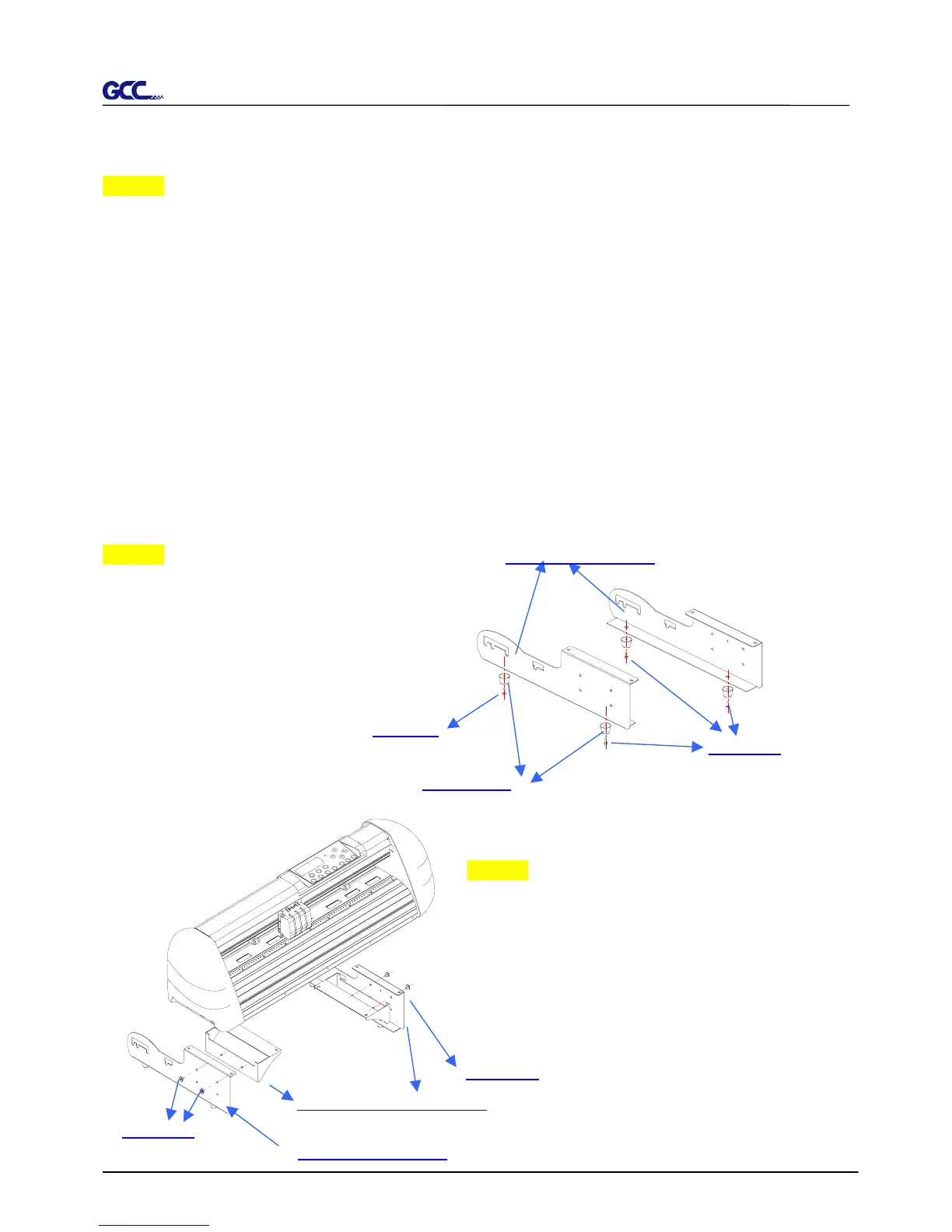 GCC