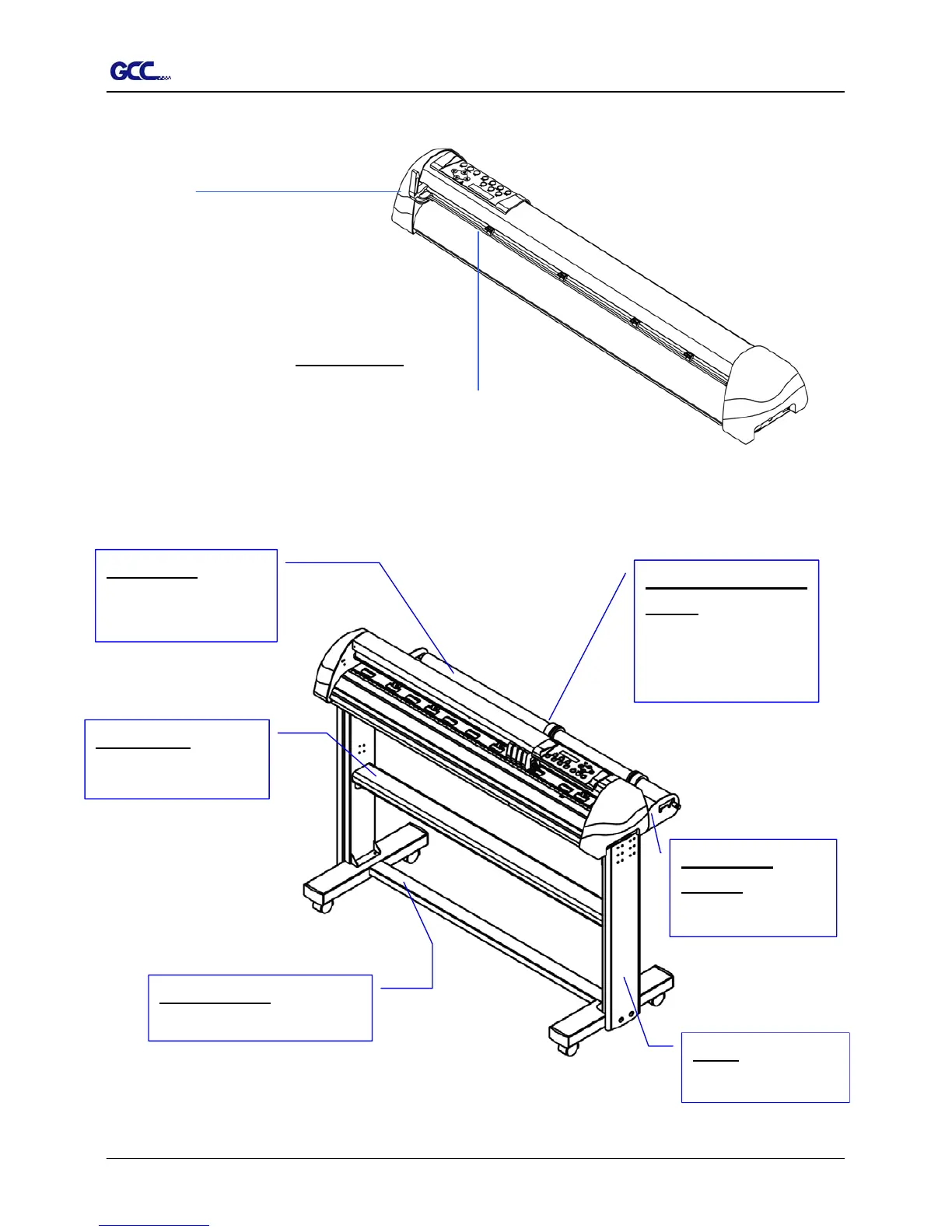 GCC