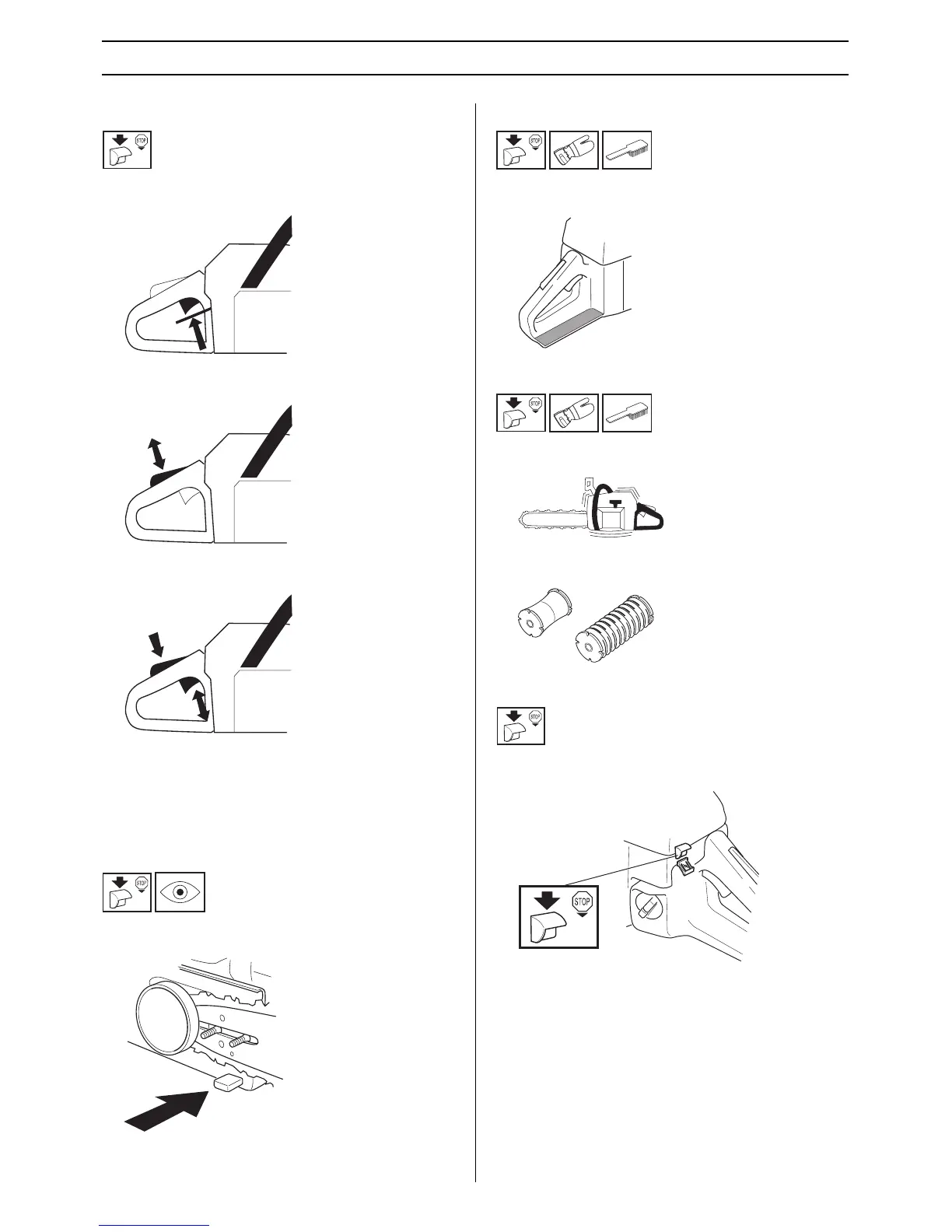 STOP

STOP

STOP

STOP

STOP

STOP