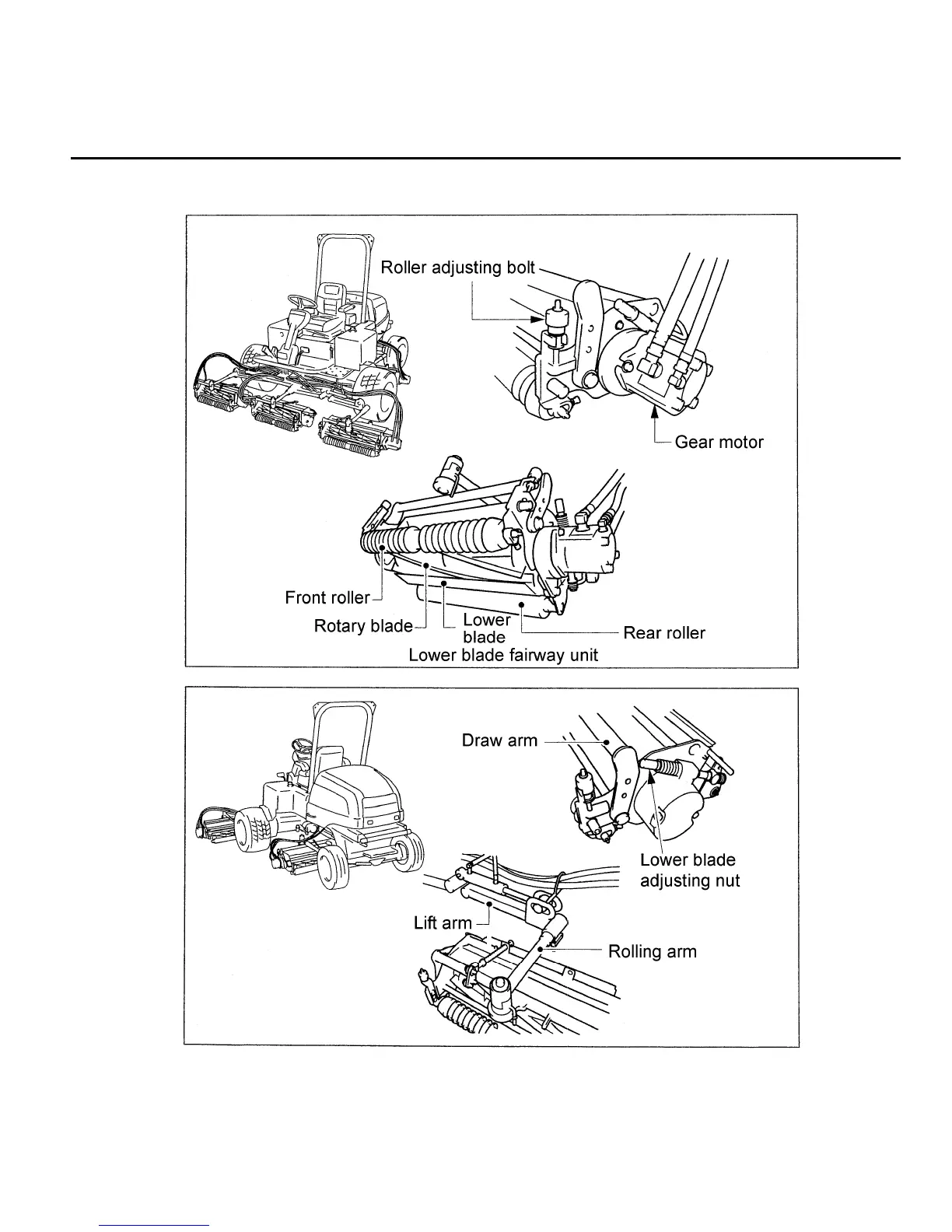 Roller adjusting bolt

Gear motor

Front roller

Rotary blade

Lower blade

Rear roller

Lower blade fairway unit

Draw arm

Lower blade adjusting nut

Lift arm

Rolling arm