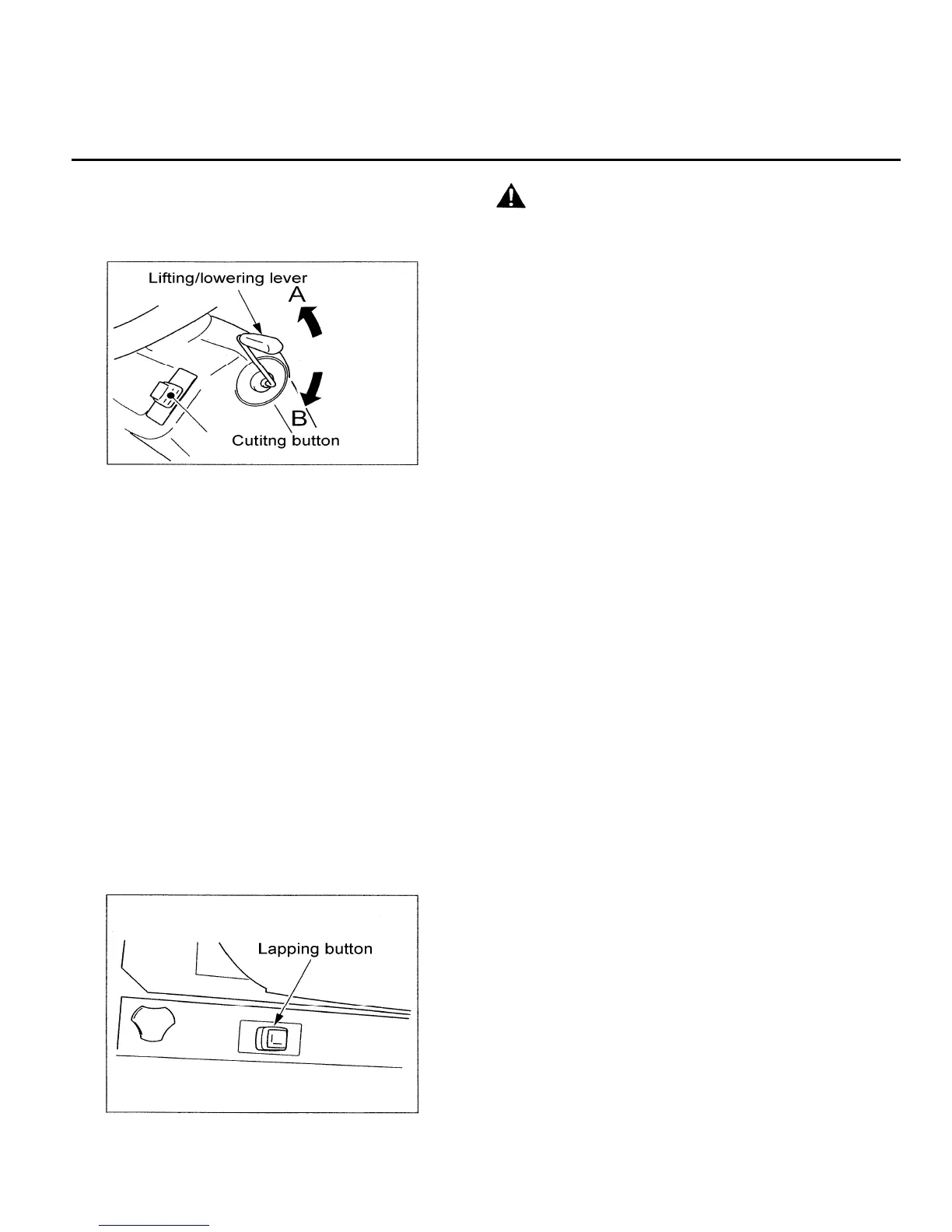 Lifting/lowering lever
A
B
Cutitng button

Lapping button