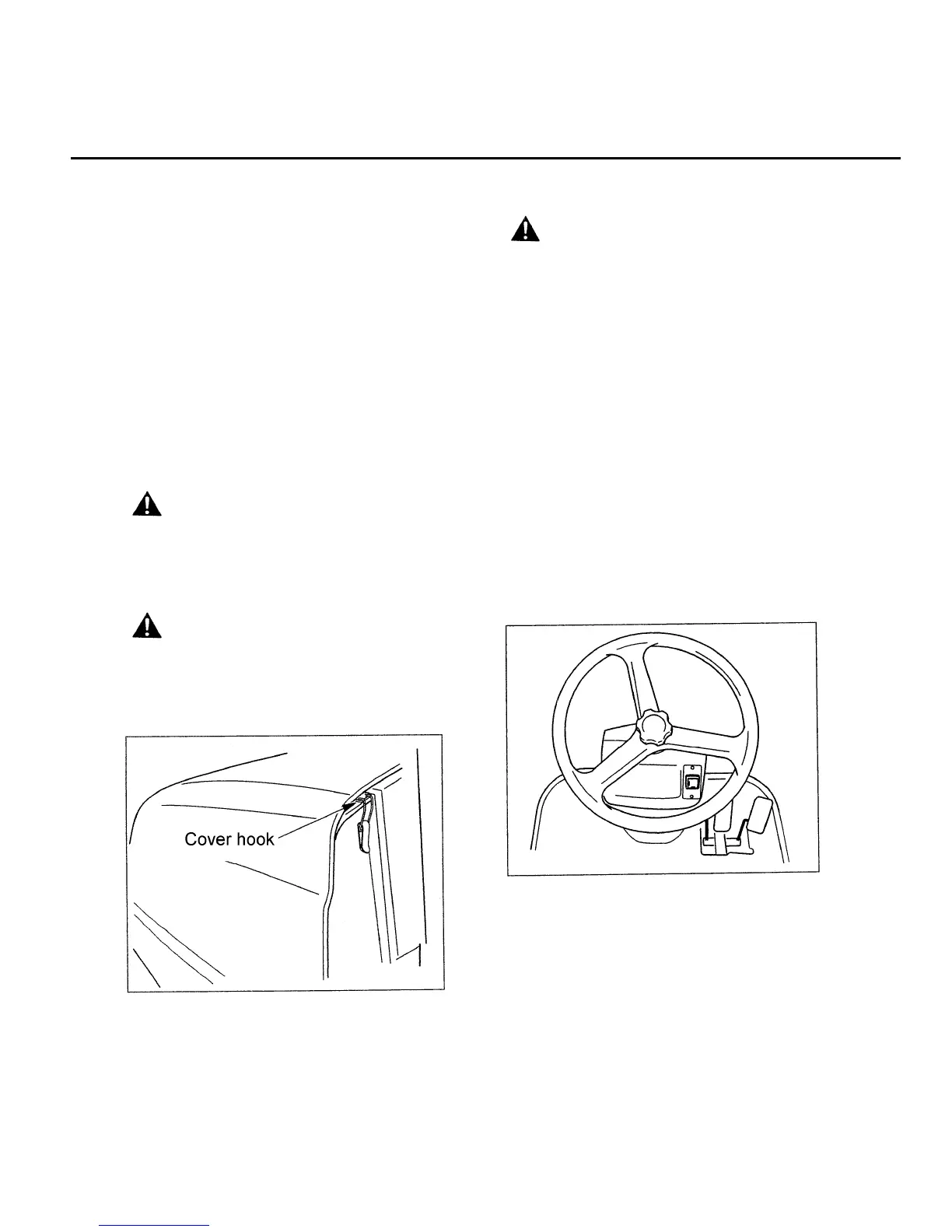 Cover hook