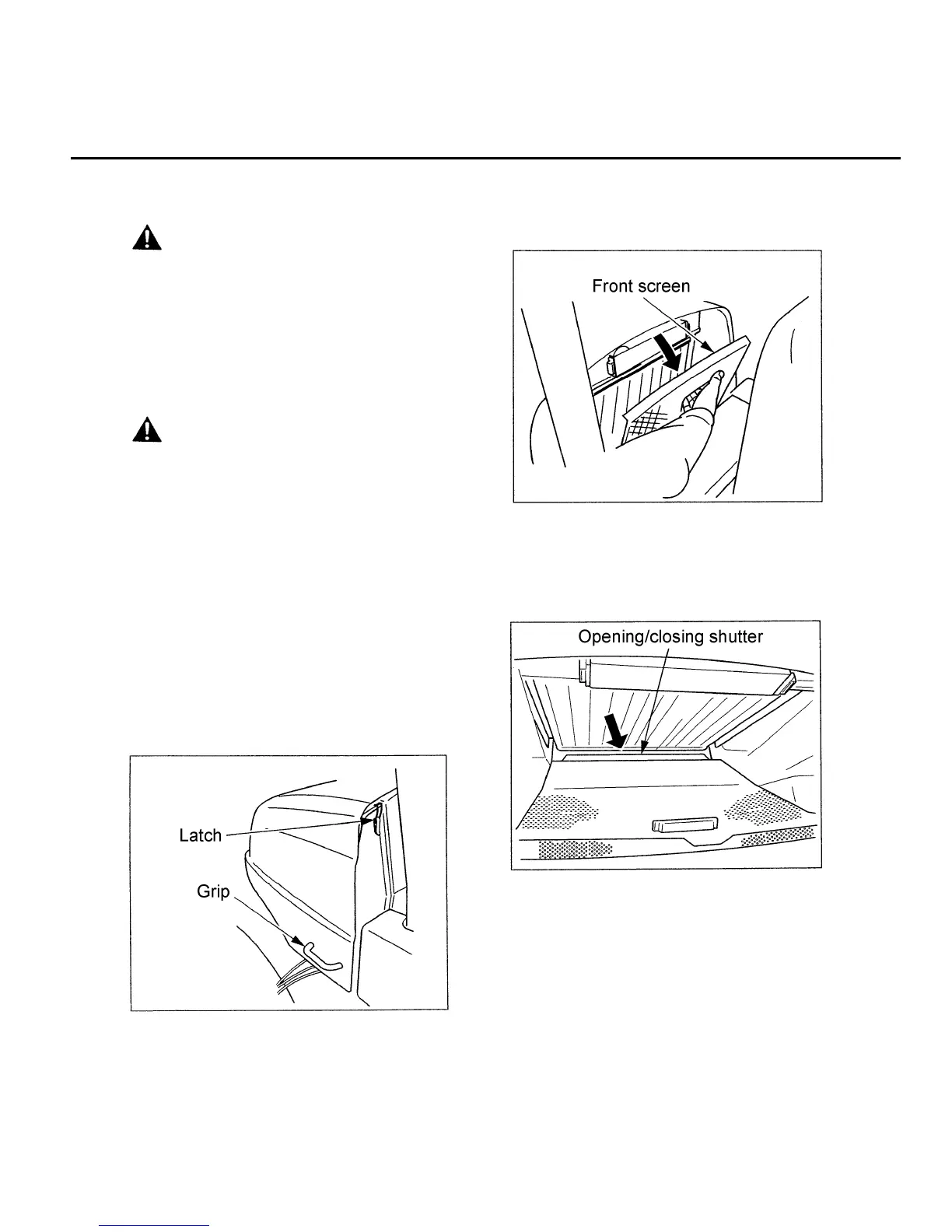 Front screen

Opening/closing shutter

Latch

Grip