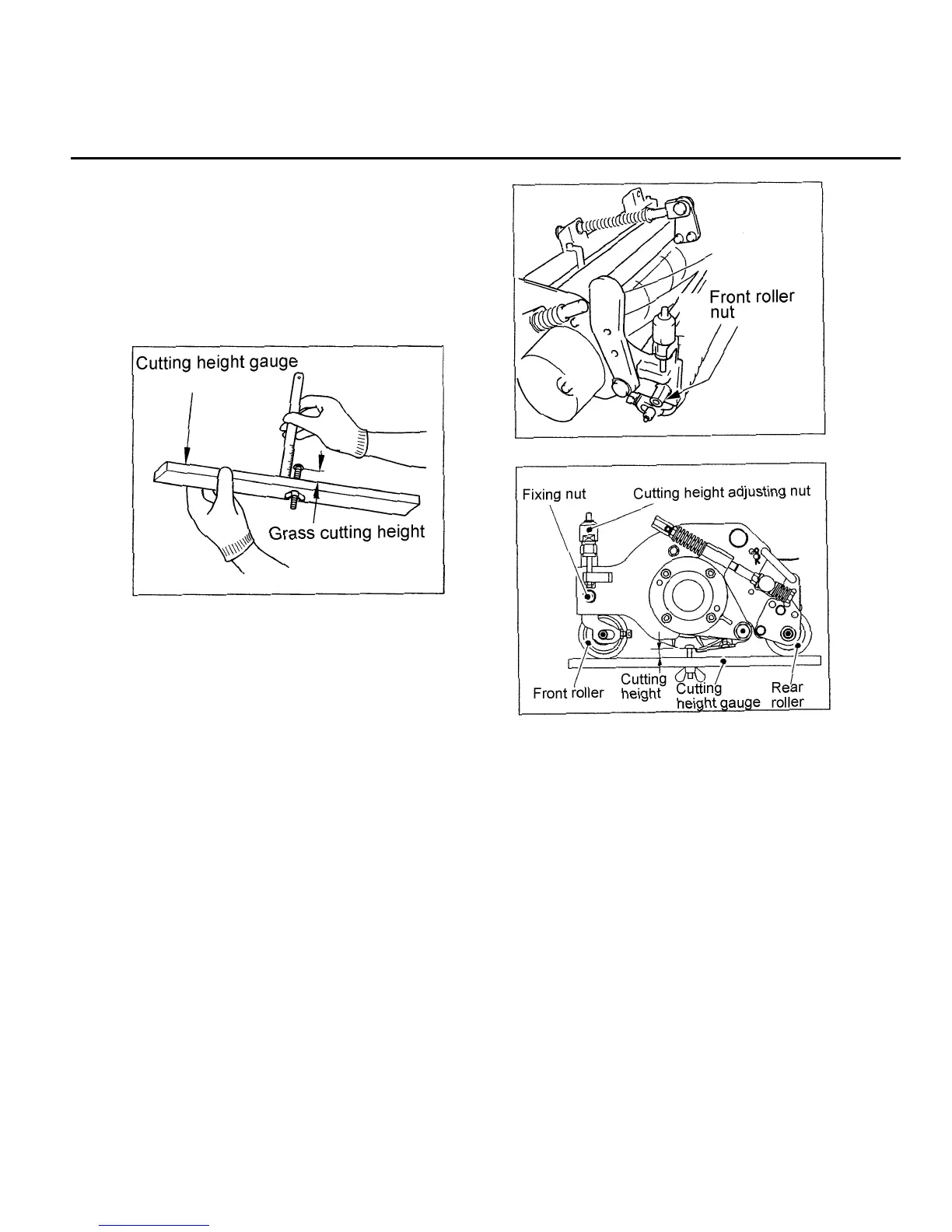 Cutting height gauge

Grass cutting height

Front roller nut

Fixing nut

Cutting height adjusting nut

Front roller

Cutting height

Cutting height gauge

Rear roller