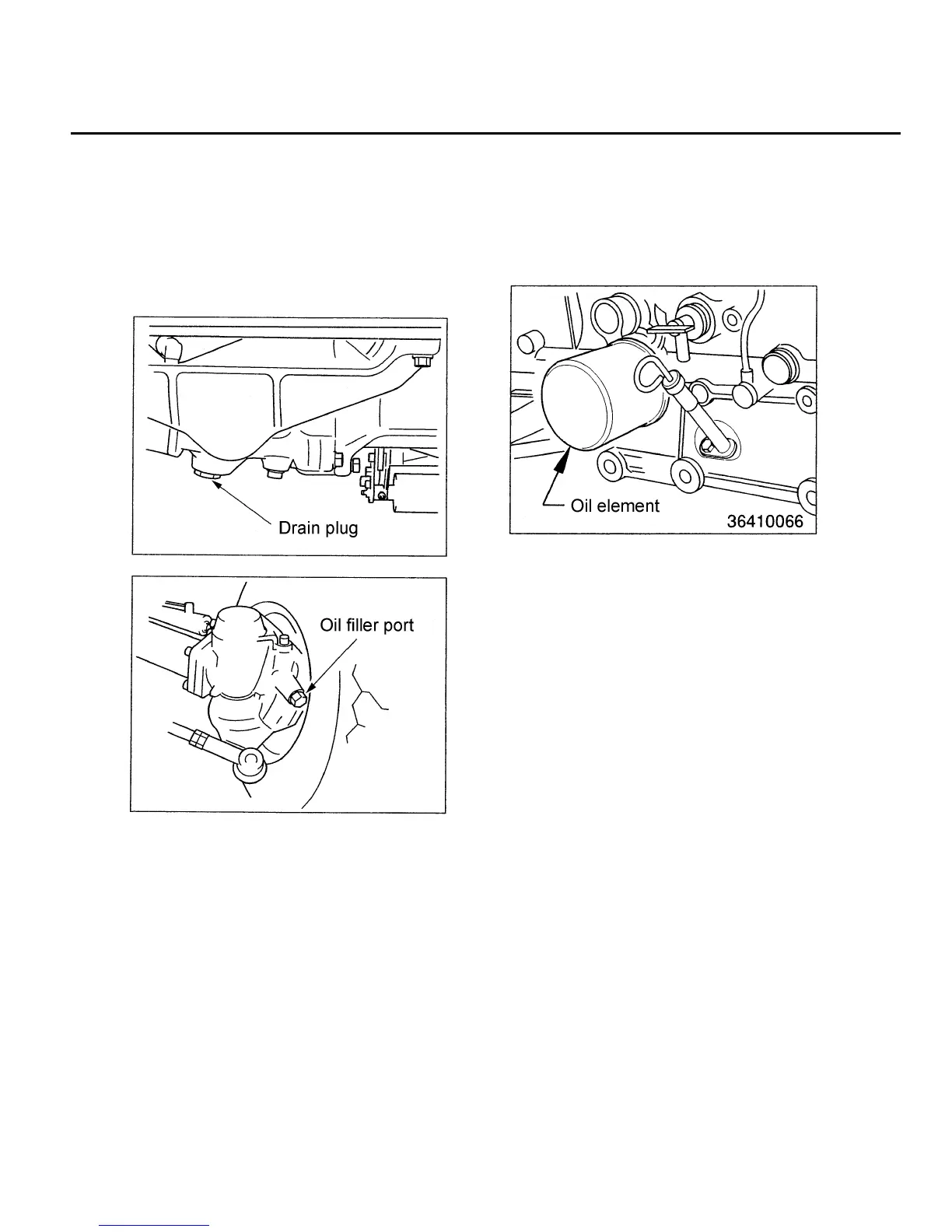 Drain plug

Oil filler port

Oil element

36410066