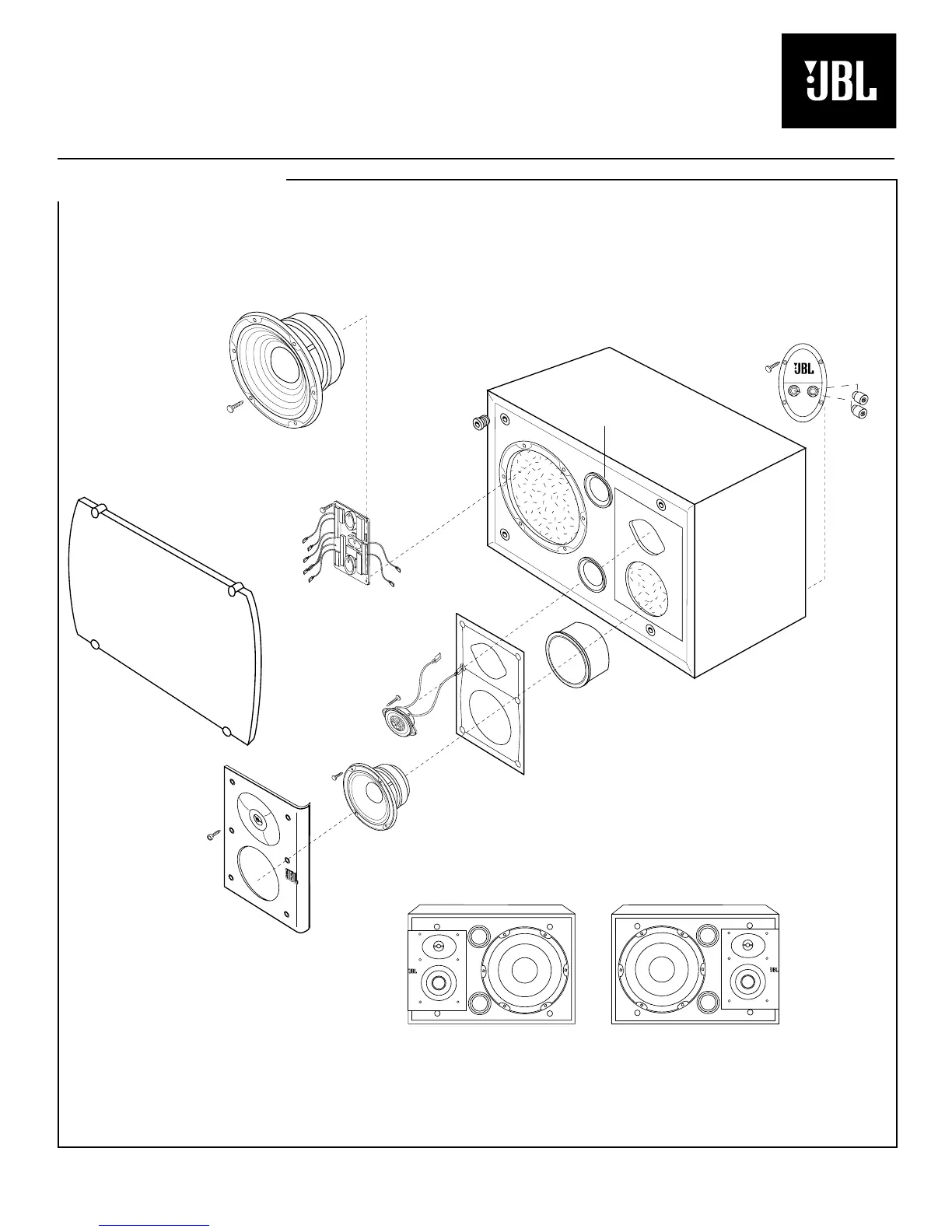 JBL

JBL

1

JBL

JBL

JBL