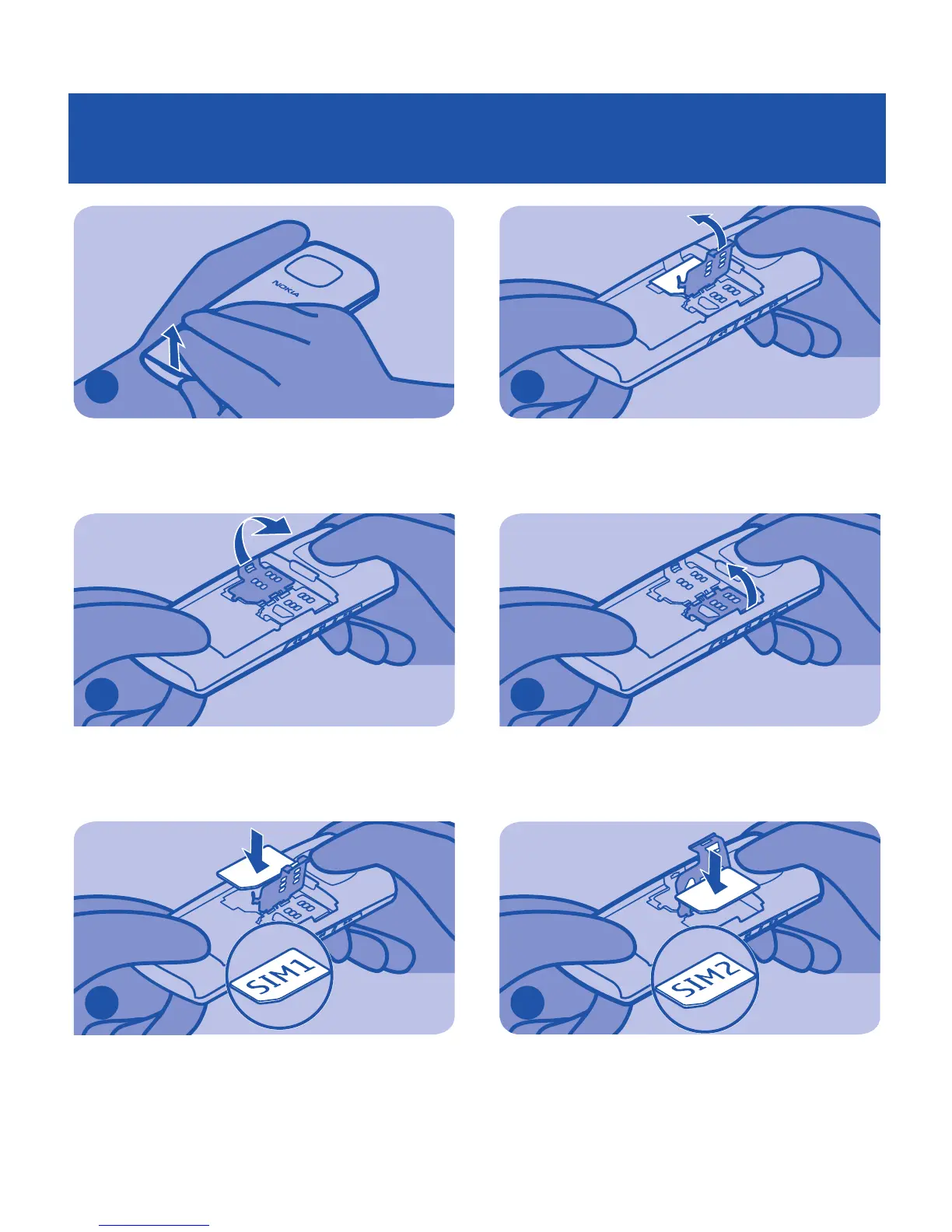 NOKIA

SIM1

SIM2