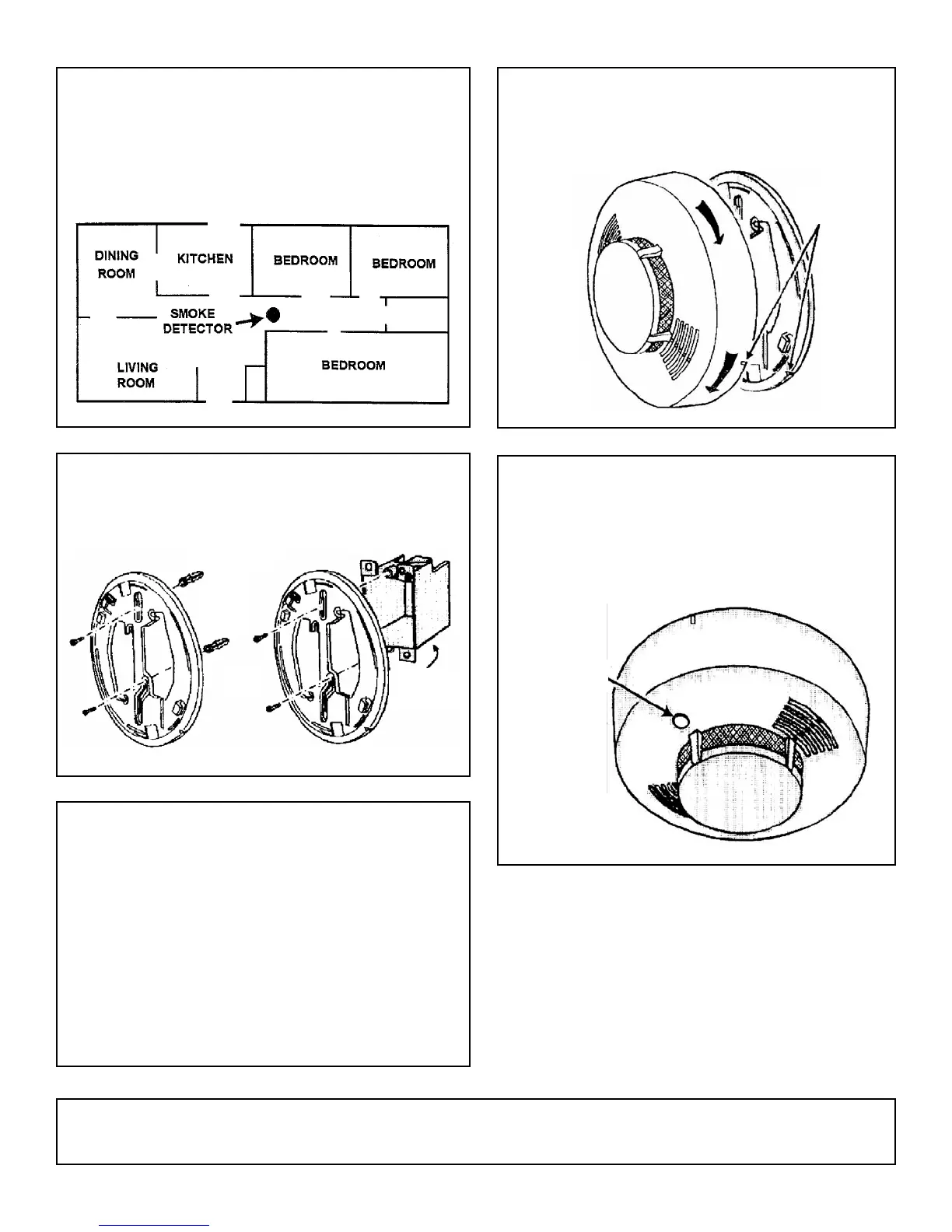 DINING ROOM

KITCHEN

BEDROOM

BEDROOM

SMOKE DETECTOR

LIVING ROOM

BEDROOM