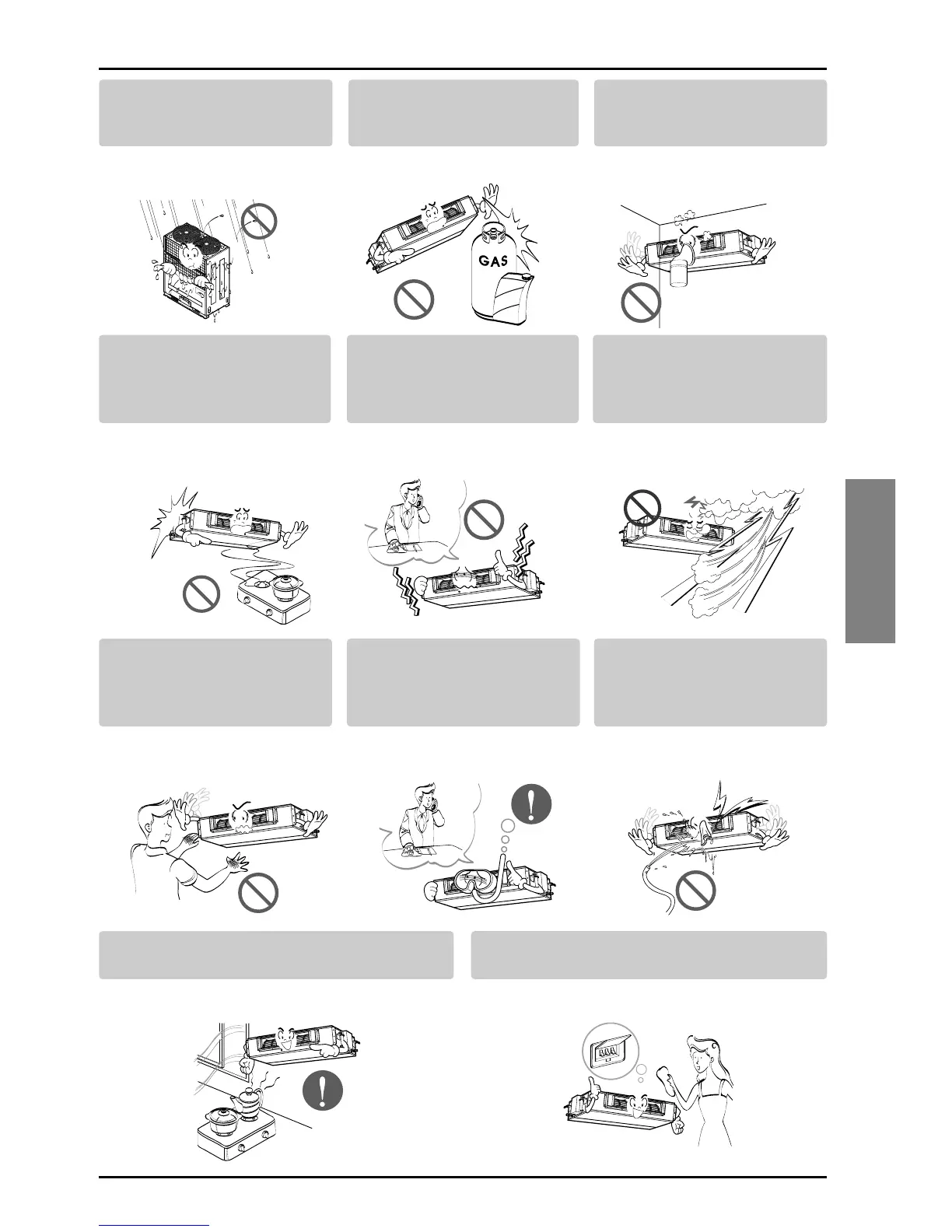 GAS