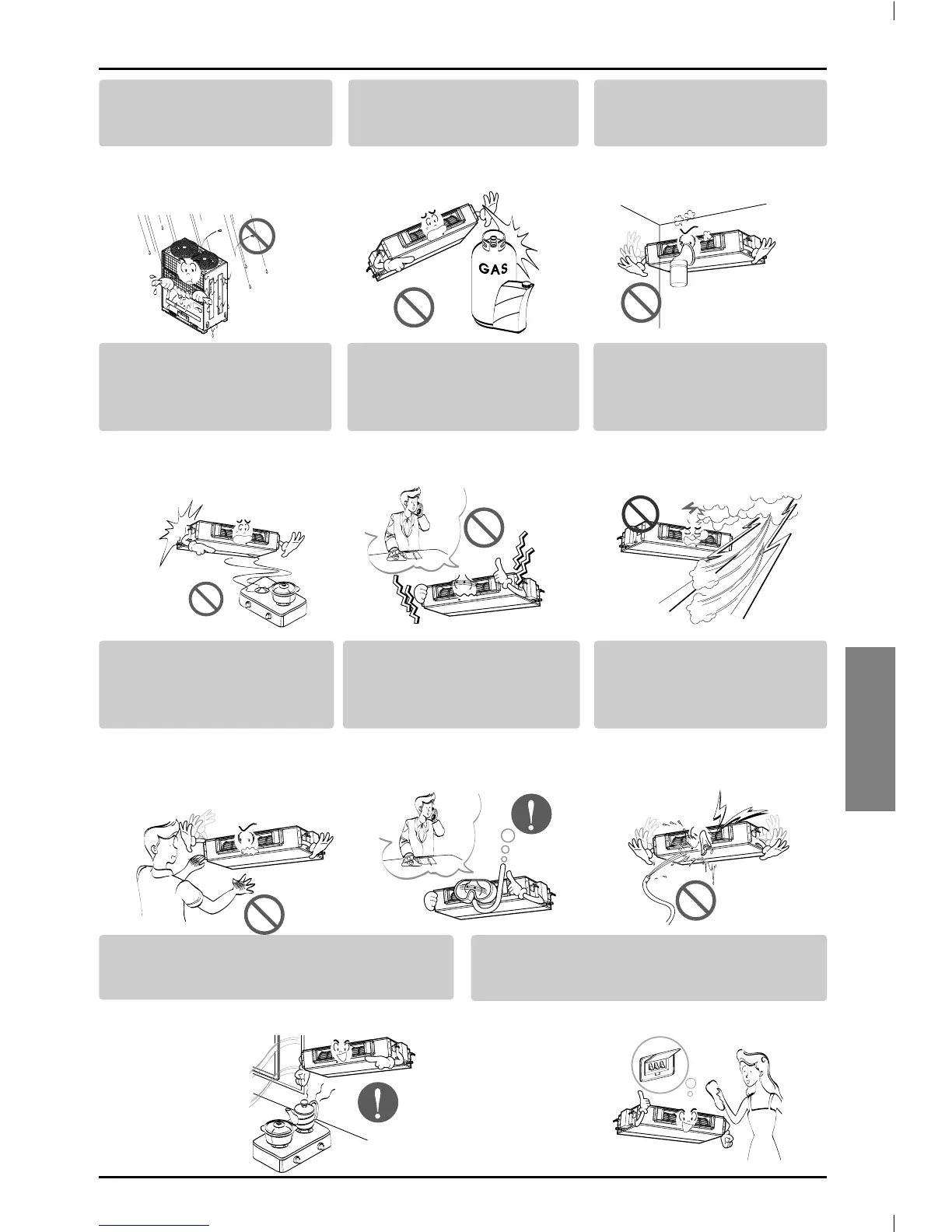 GAS