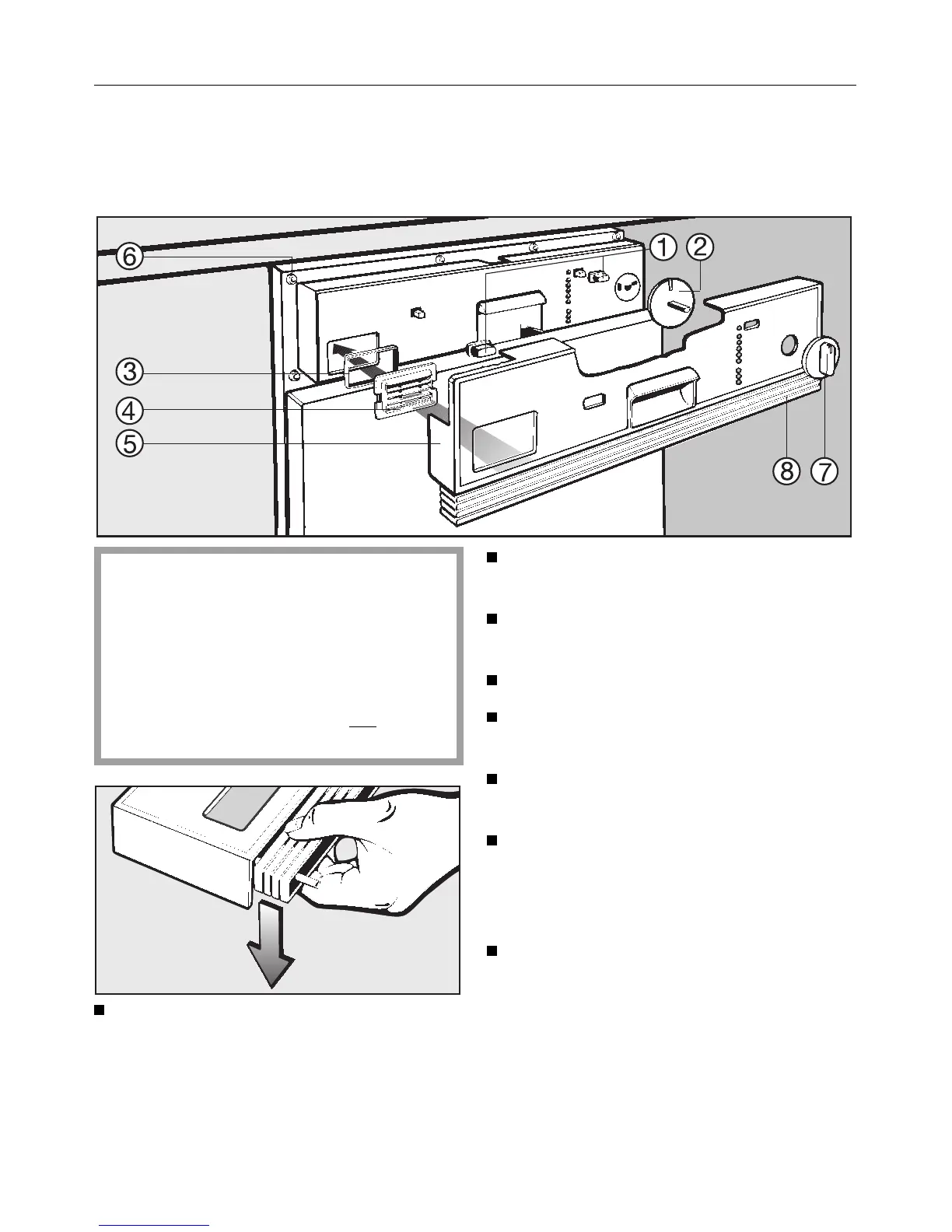 ⑥
① ②
③
④
⑤
⑧ ⑦