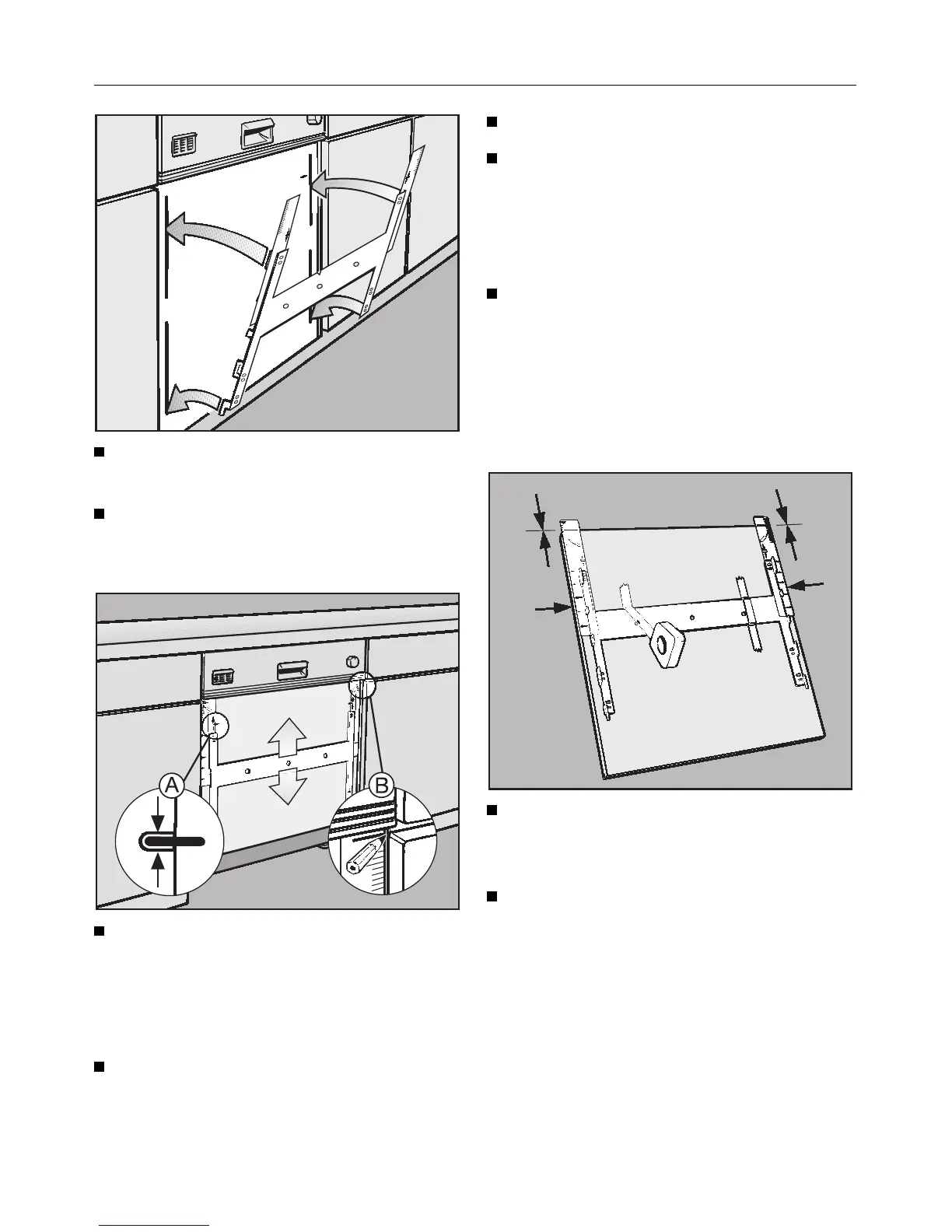 A

B