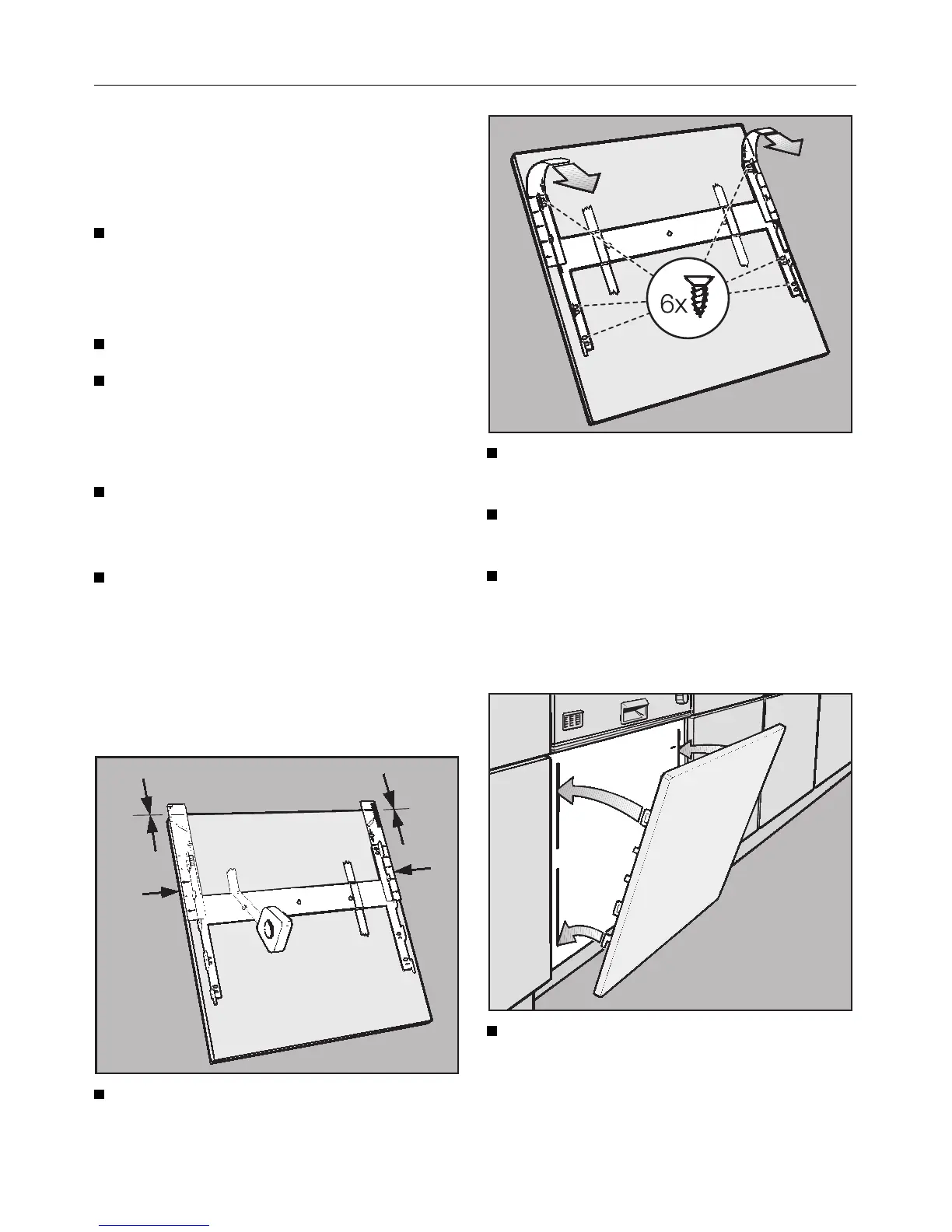 6x