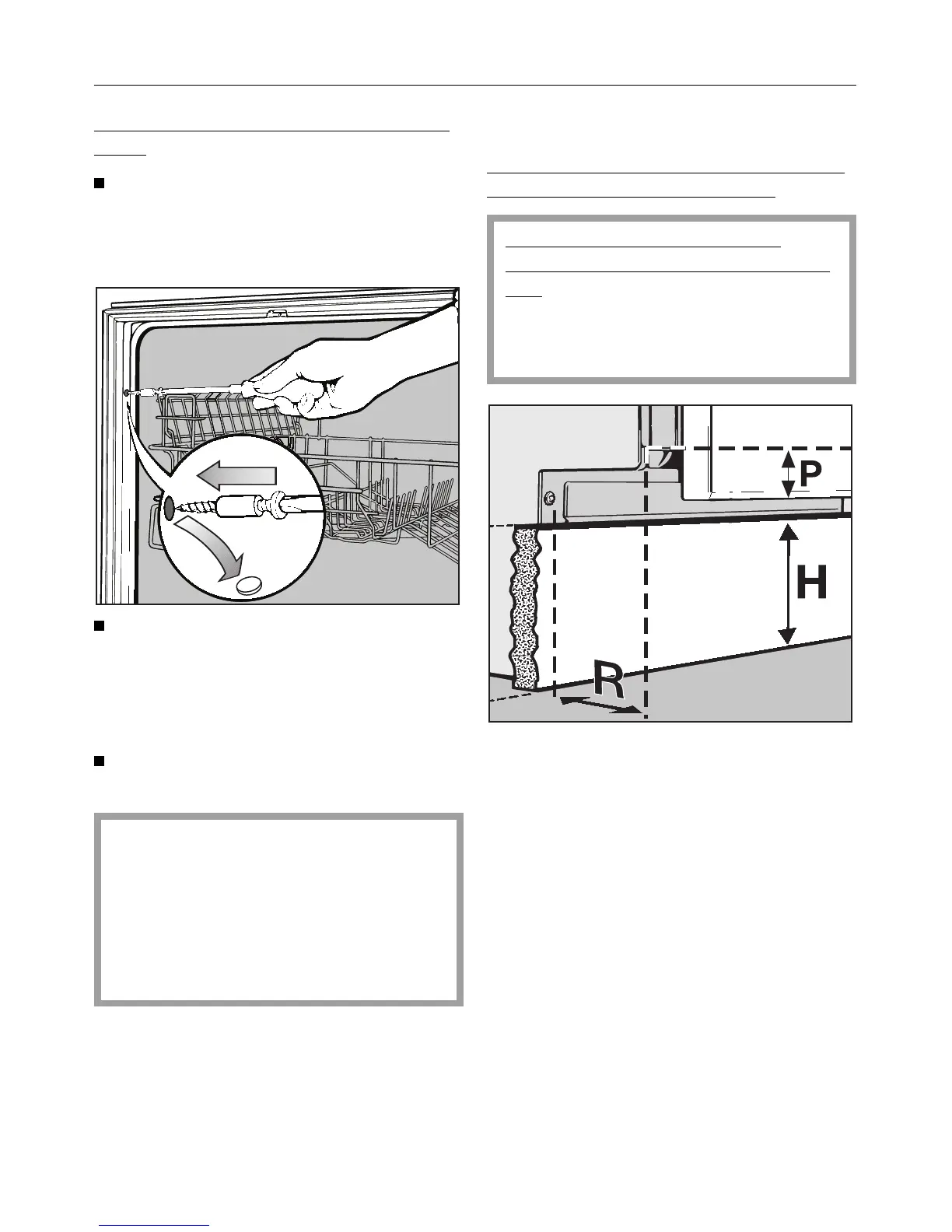 P

H

R