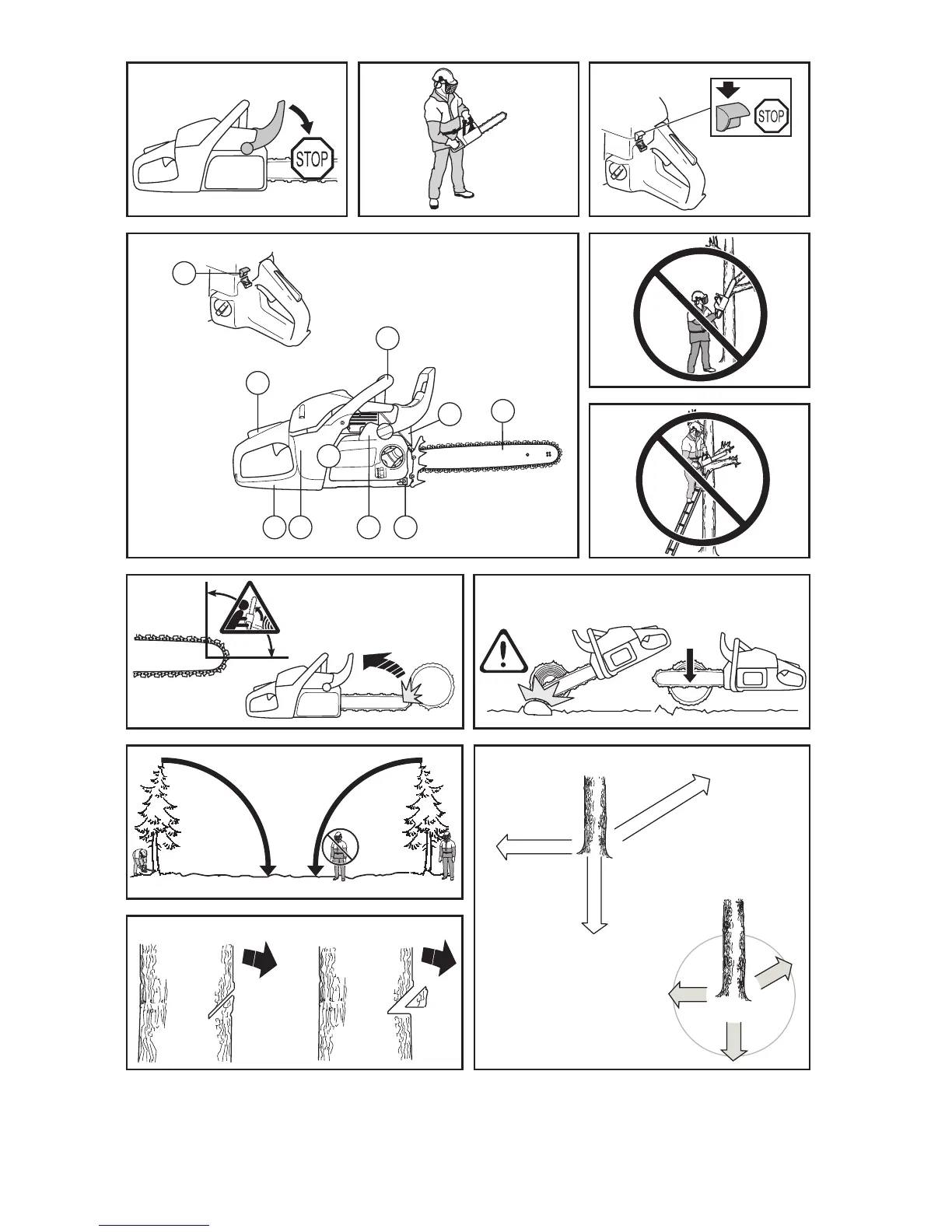 STOP

STOP