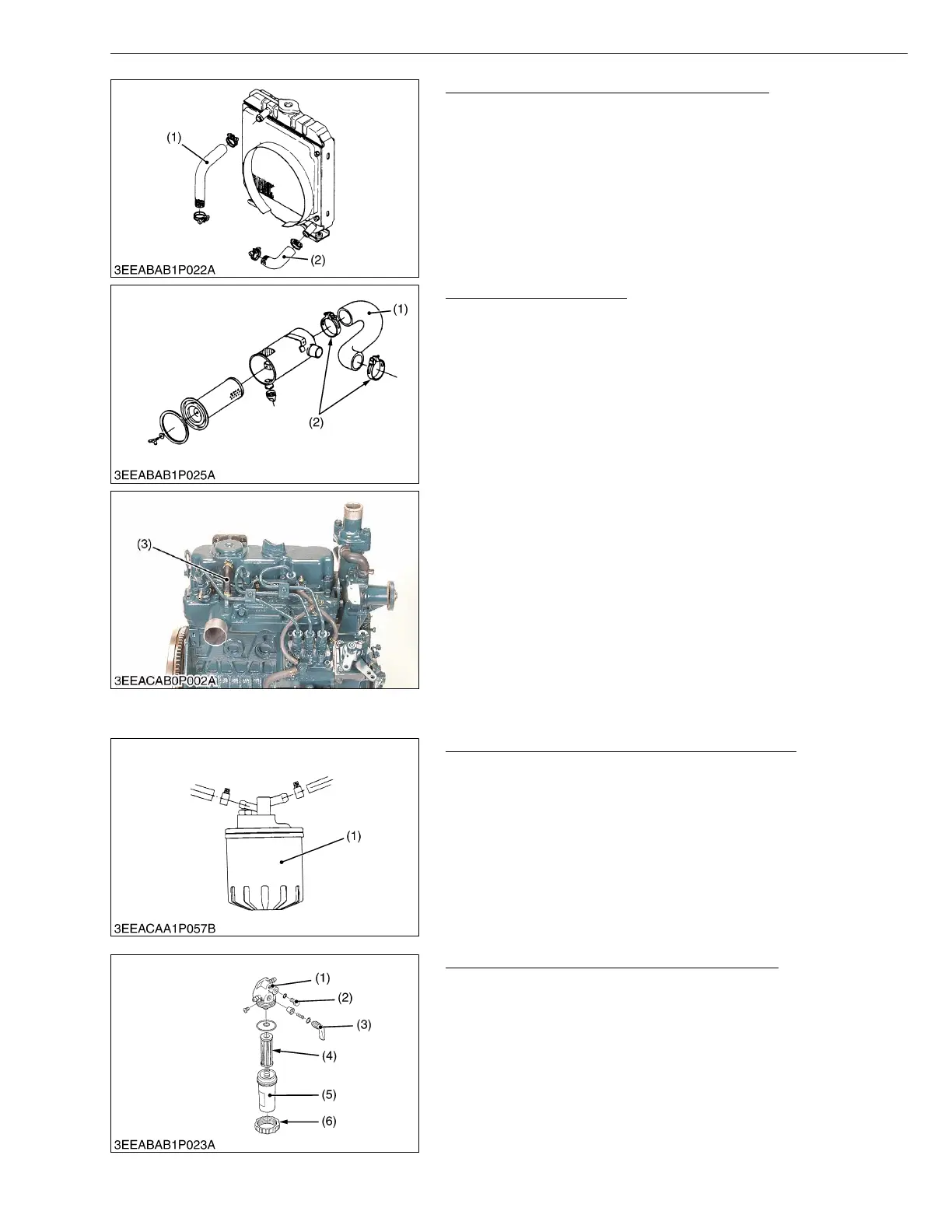 (1)

(2)

3EEABAB1P022A

(1)

(2)

3EEABAB1P025A

(3)

3EEACAB0P002A

(1)

3EEACAA1P057B

(1)

(2)

(3)

(4)

(5)

(6)

3EEABAB1P023A