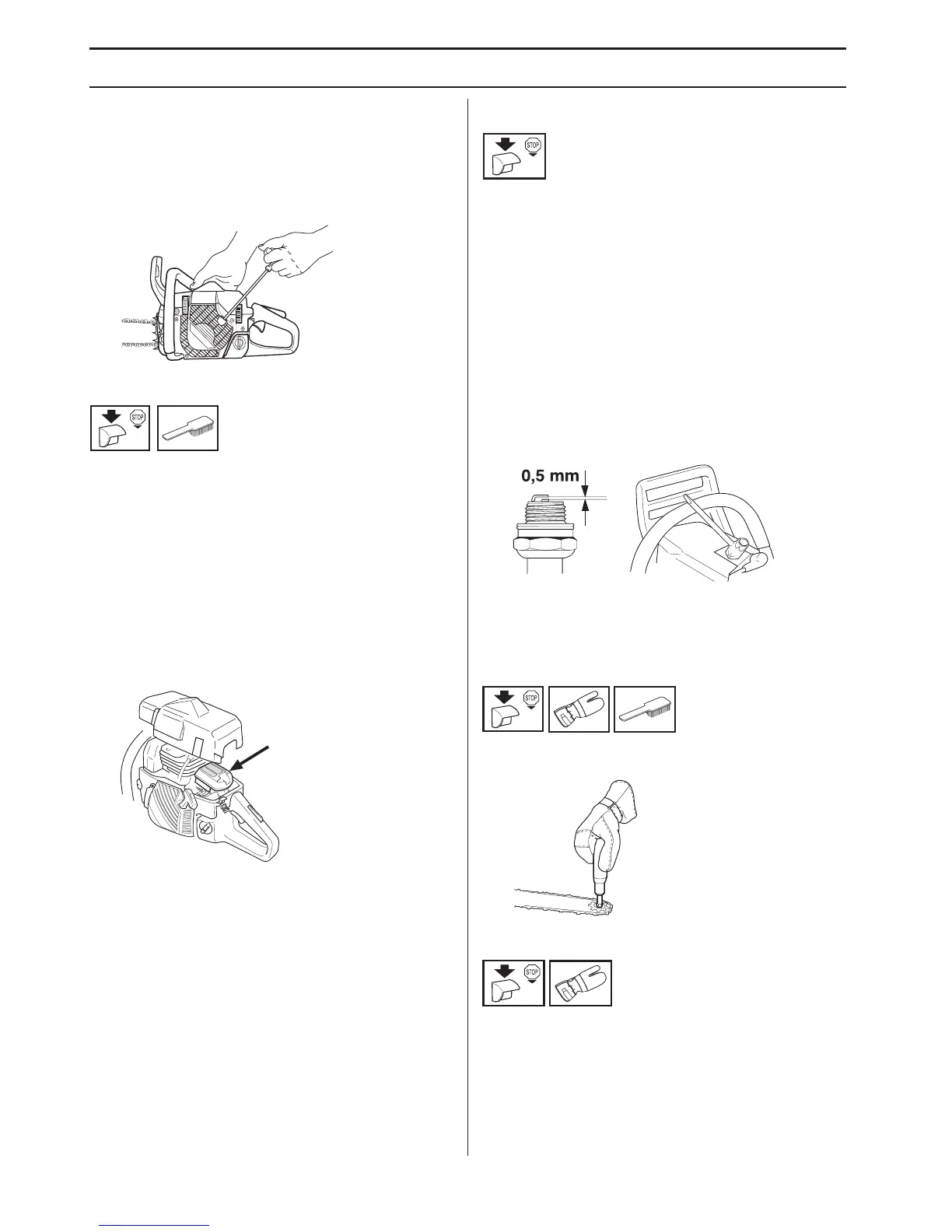 STOP

STOP

0,5 mm

STOP

STOP