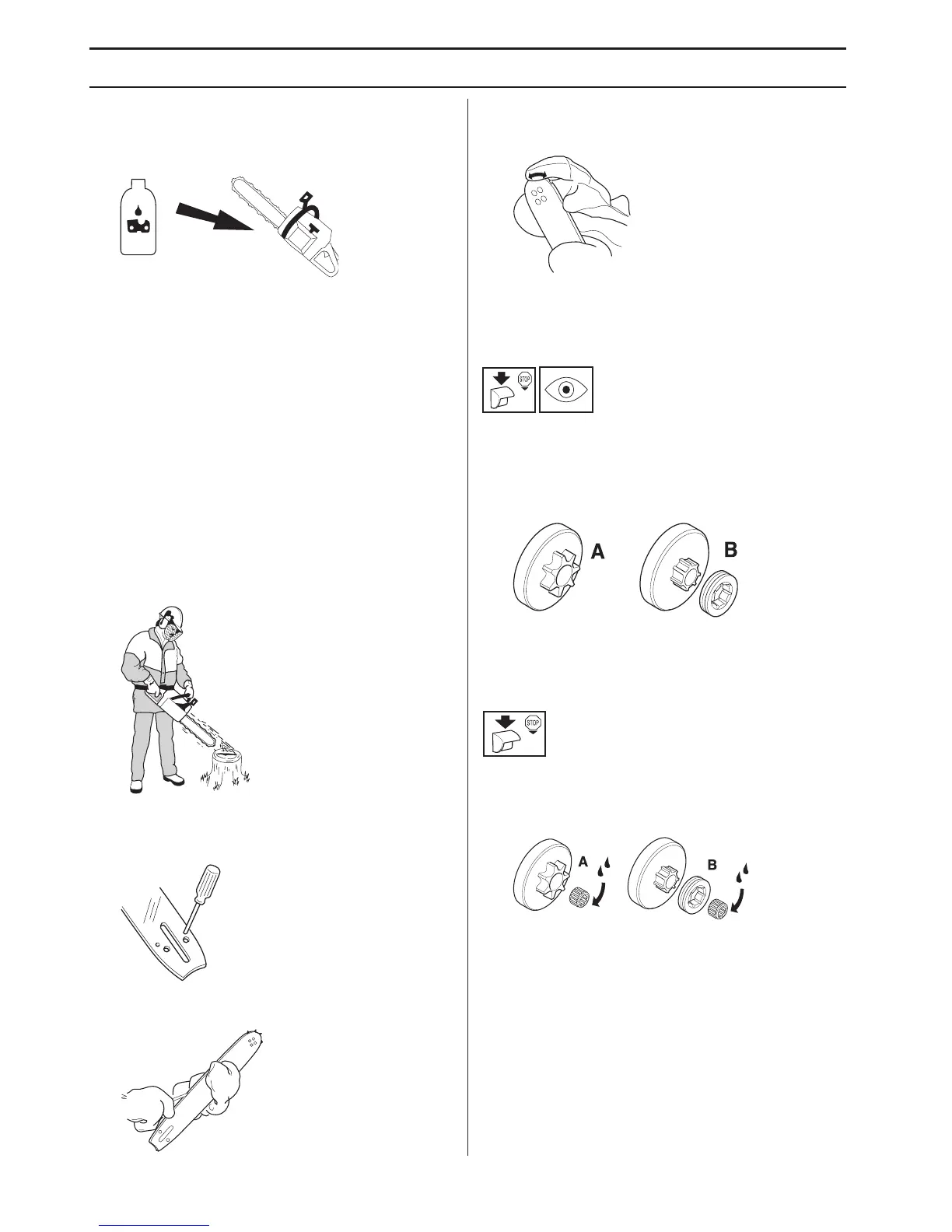 STOP

A

B

STOP

A

B