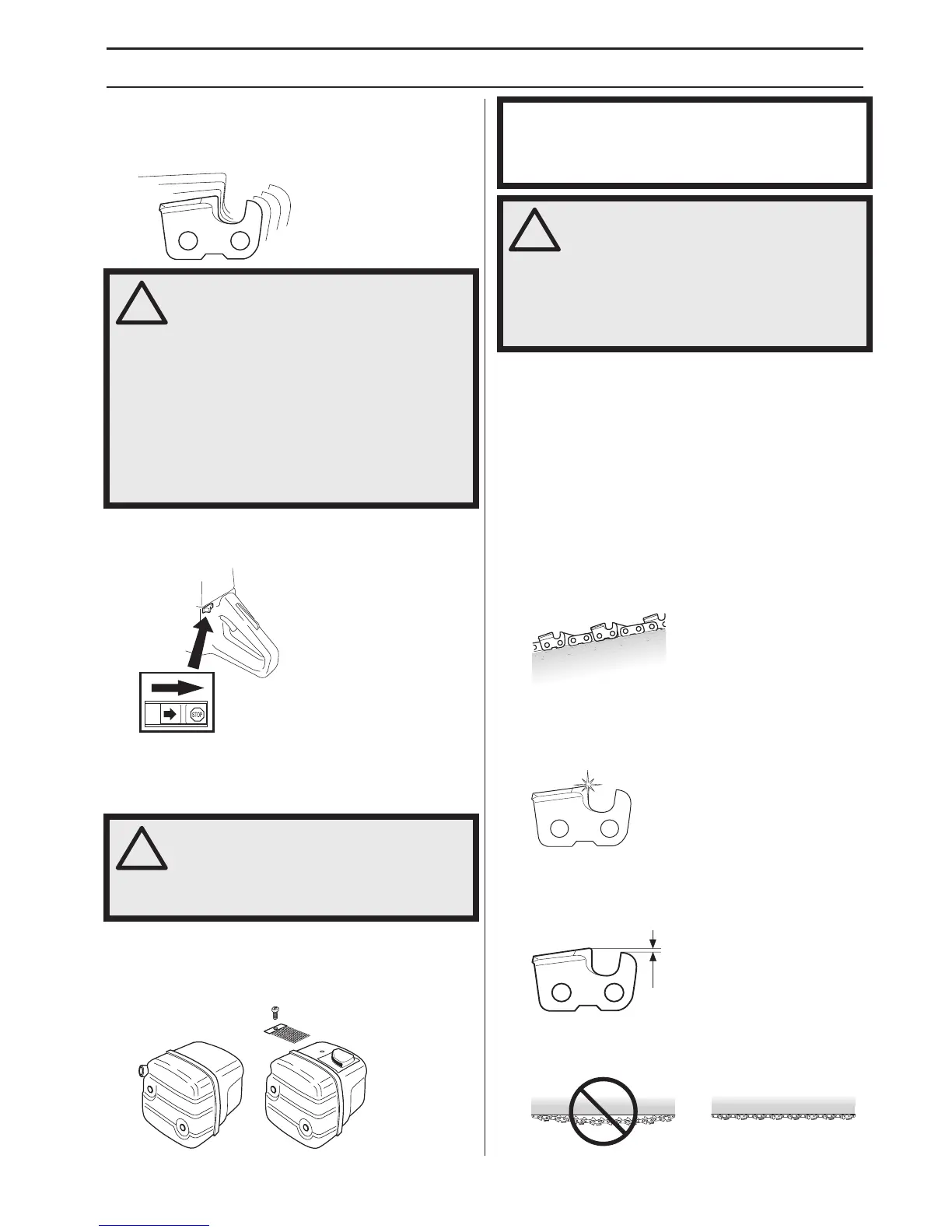 STOP