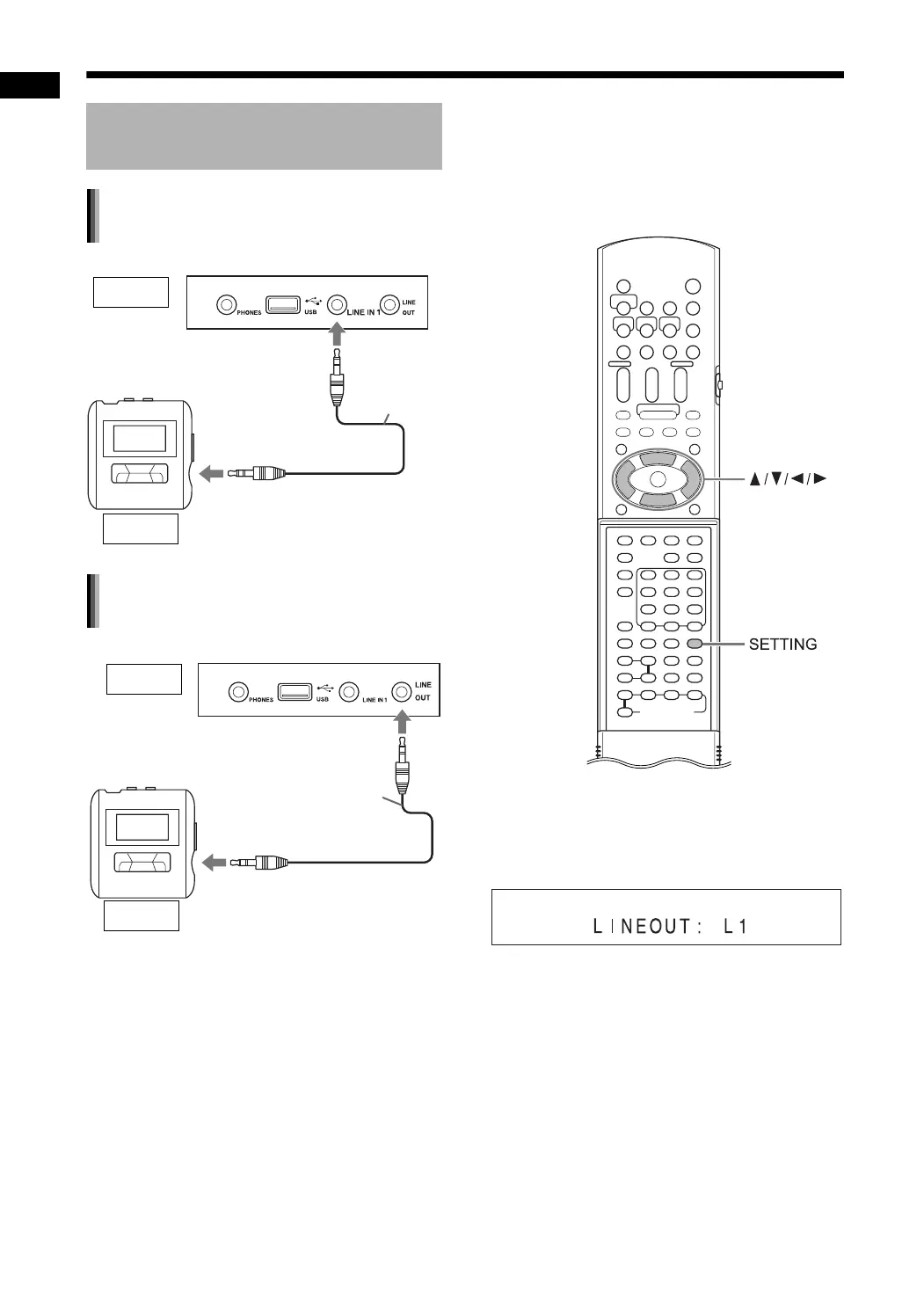 PHONES USB LINE IN 1 LINE OUT

PHONES USB LINE IN 1 LINE OUT

▲/▼/◄/►

SETTING

LINEOUT: L1