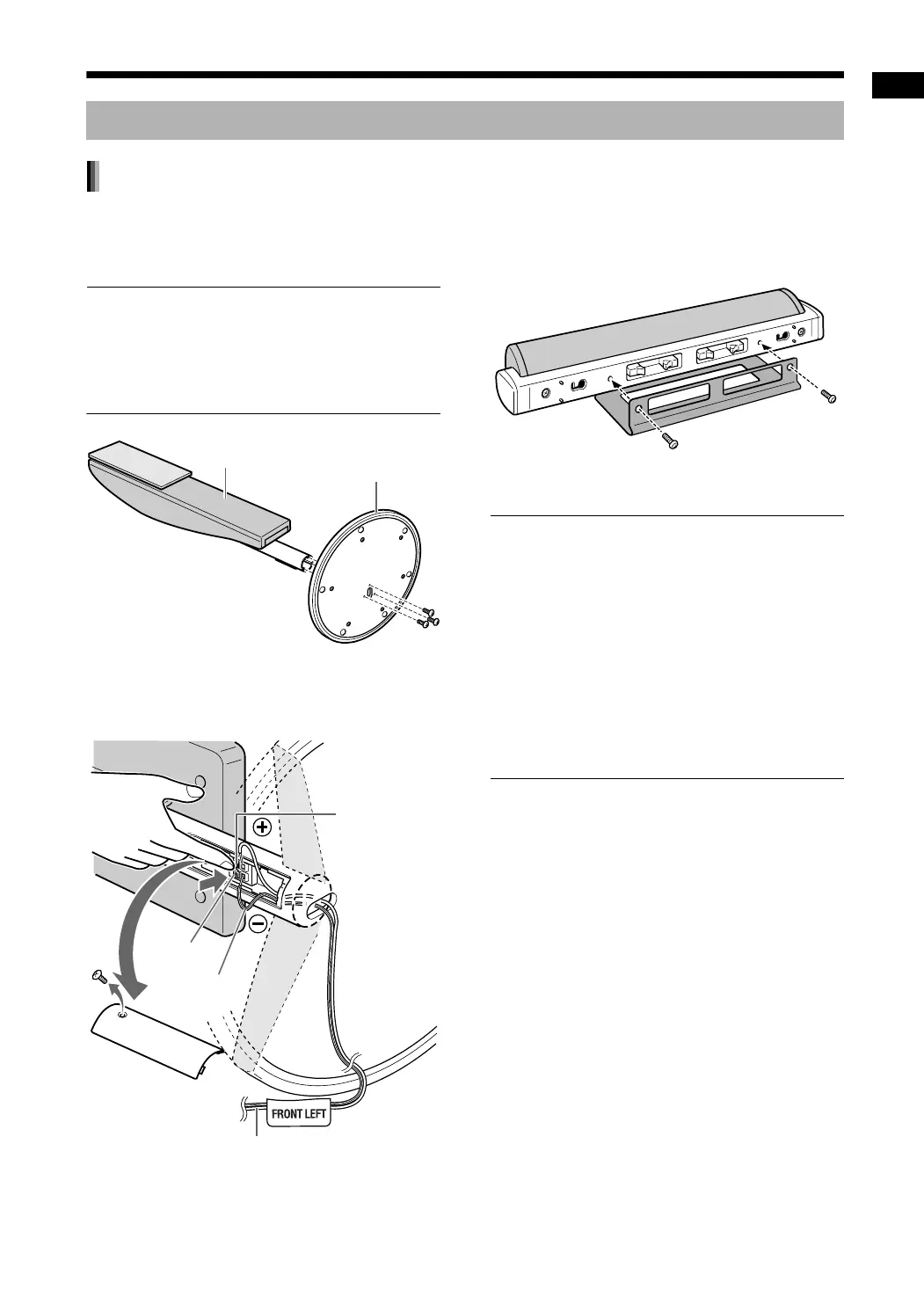 FRONT LEFT