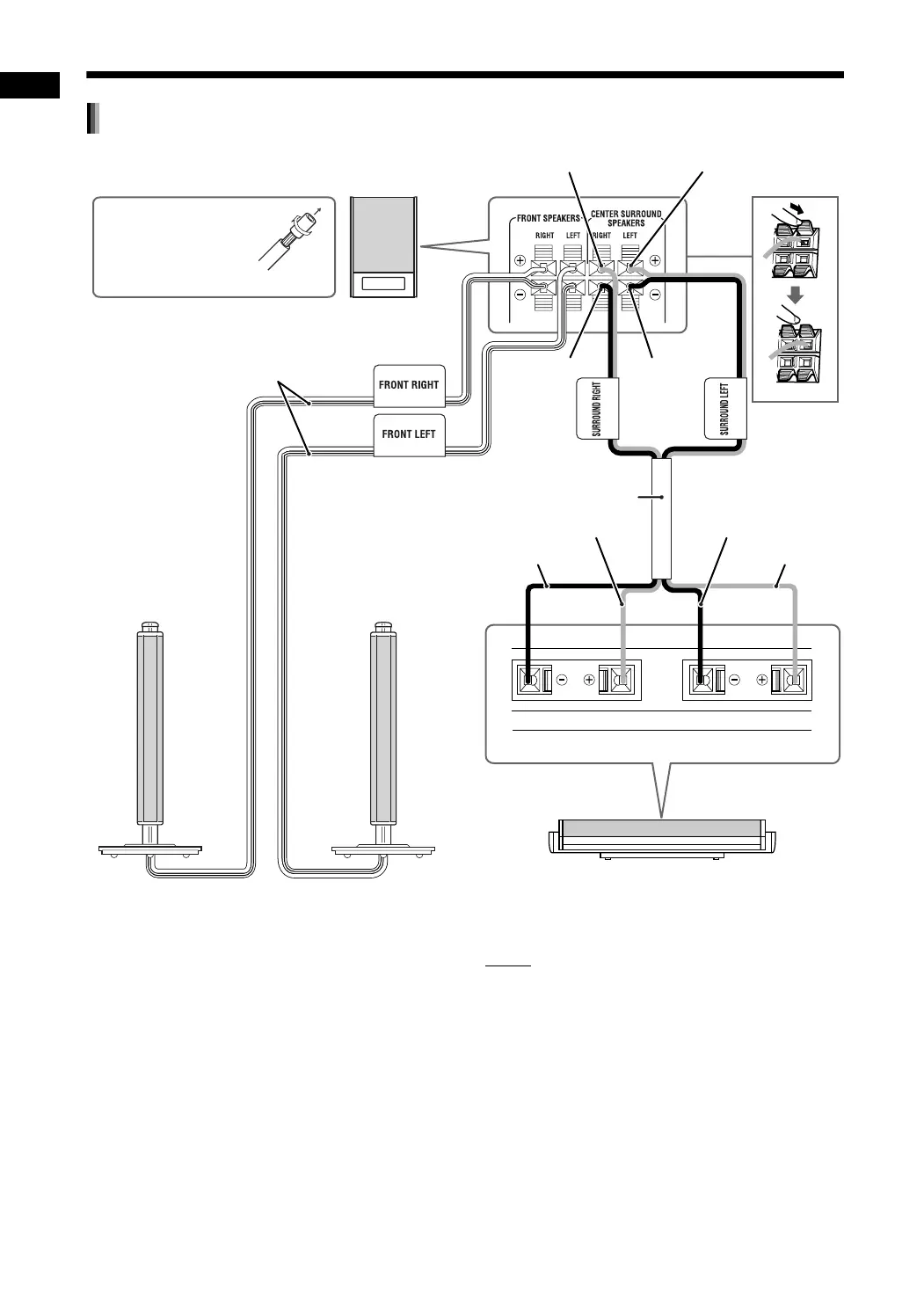 FRONT SPEAKERS
CENTER SURROUND SPEAKERS
RIGHT
LEFT
RIGHT
LEFT
FRONT RIGHT
FRONT LEFT
SURROUND RIGHT
SURROUND LEFT