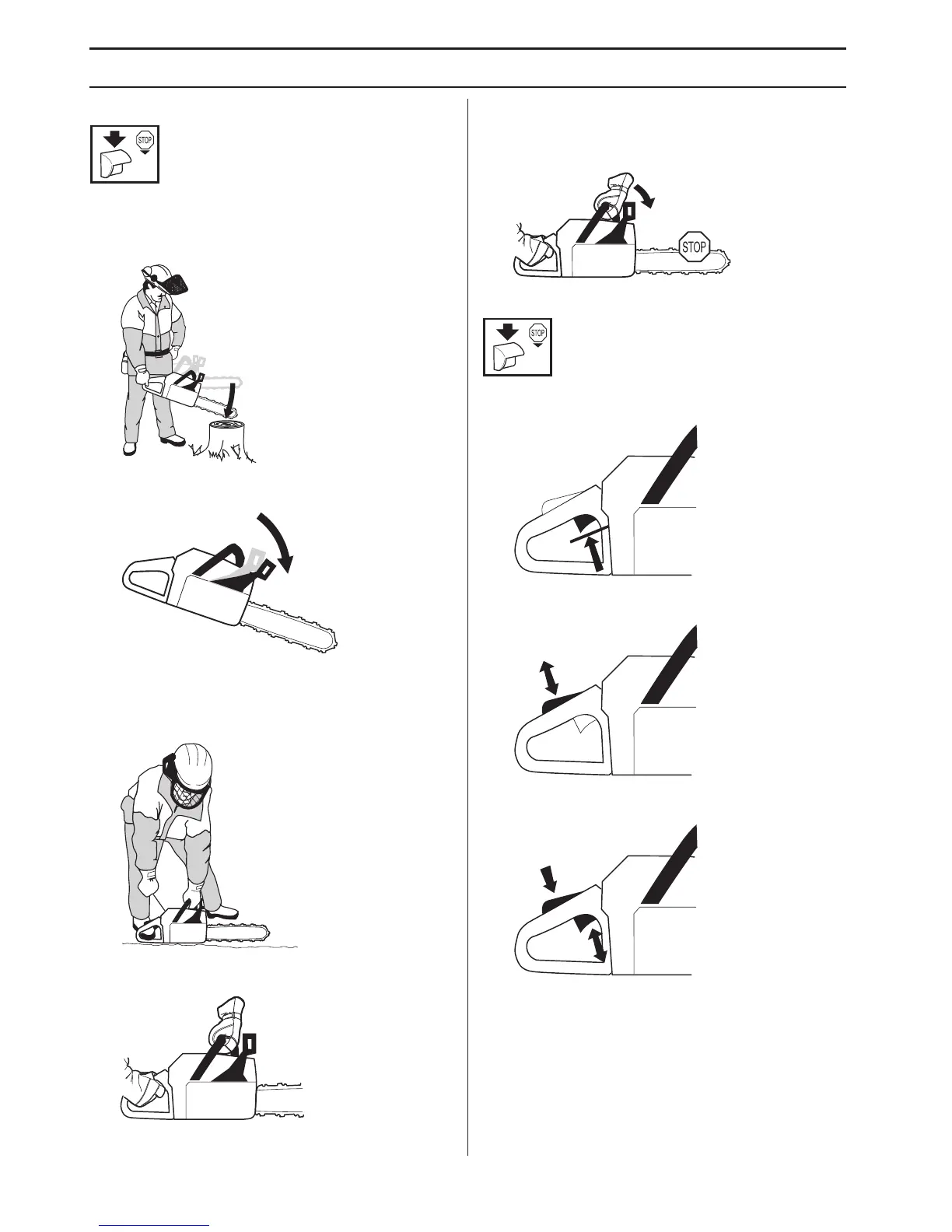 STOP

STOP

STOP