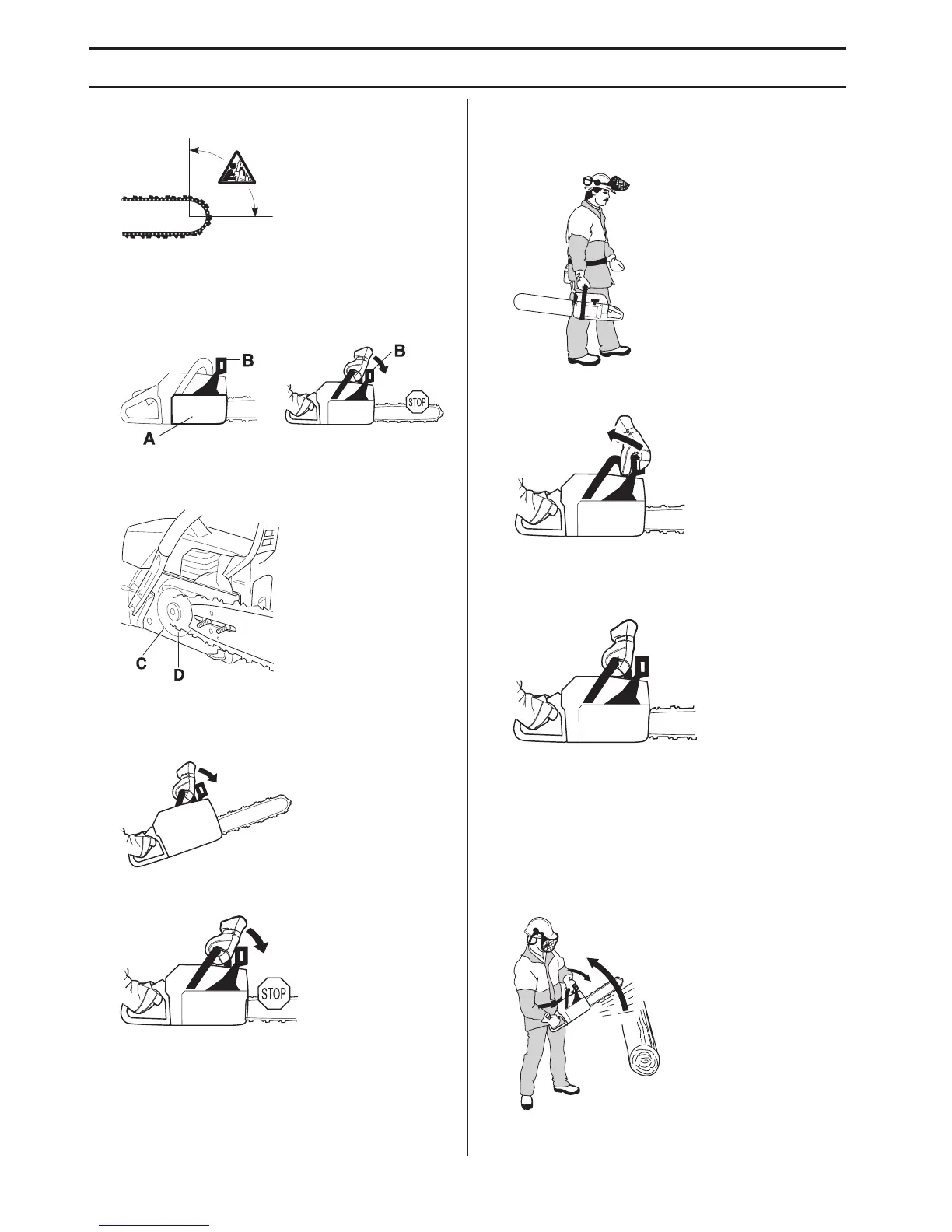 B

B

STOP

A

C

D

STOP