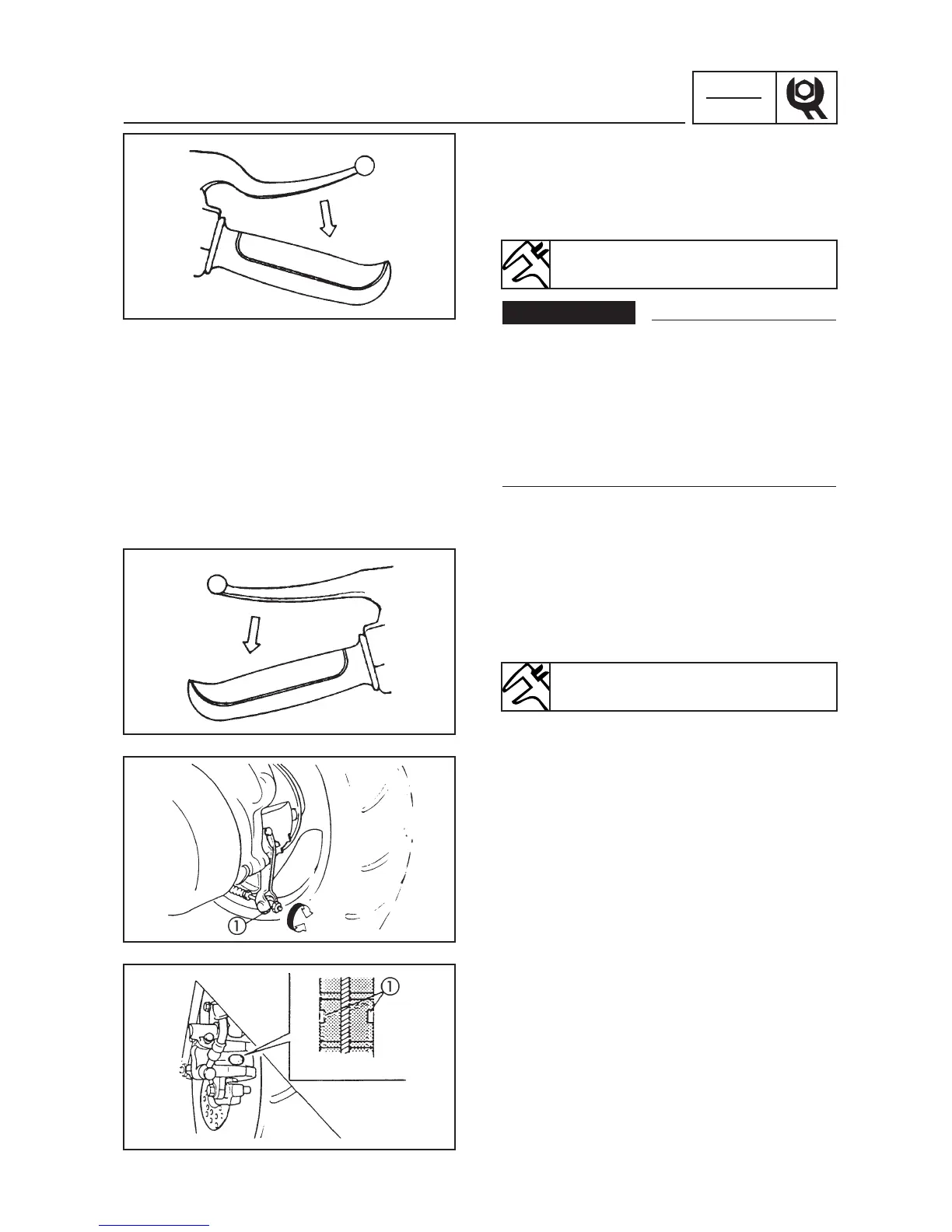 ①

①