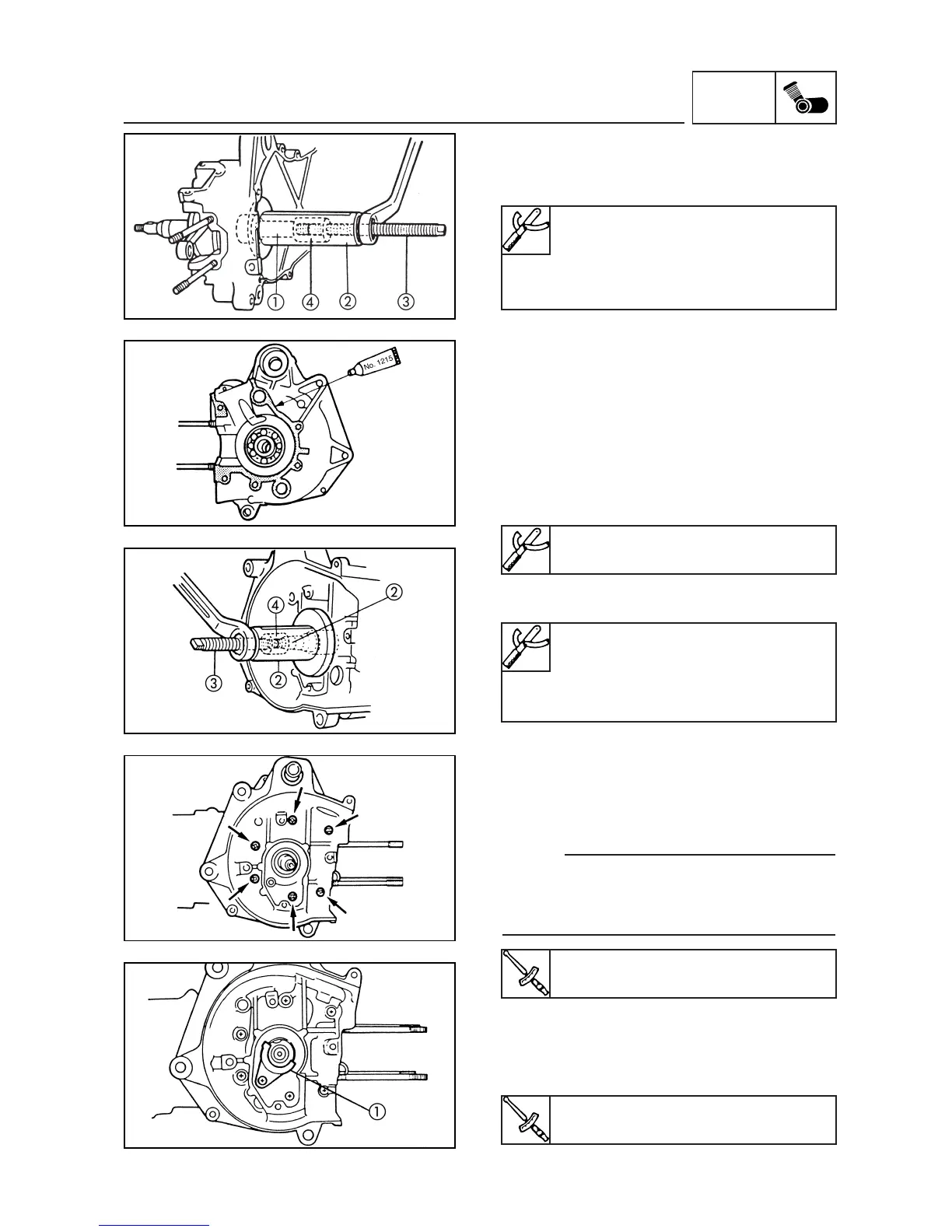 ①
④
②
③

No. 1215

④
②
③
②

①