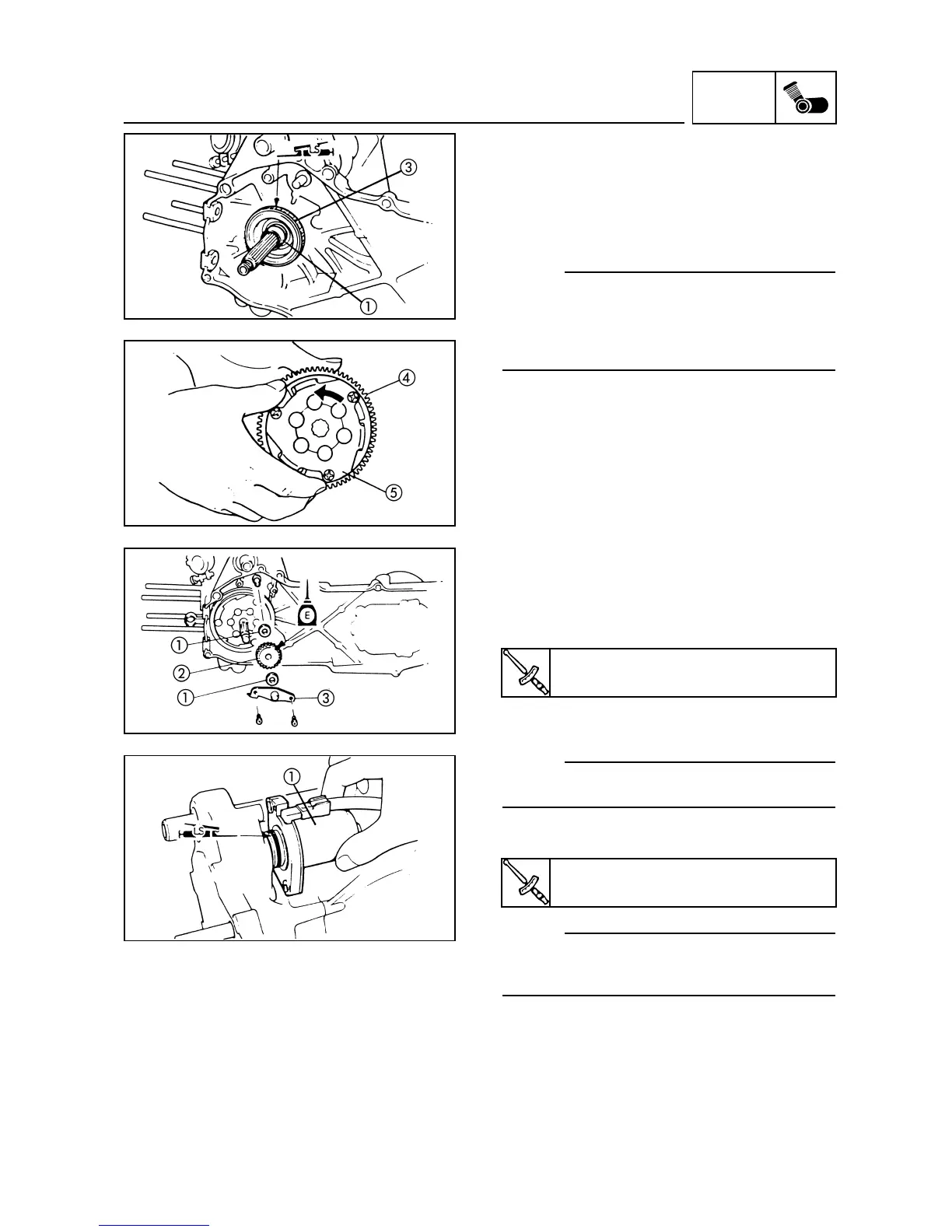 LS
③
①
④
⑤
E
①
②
①
③
①
LS