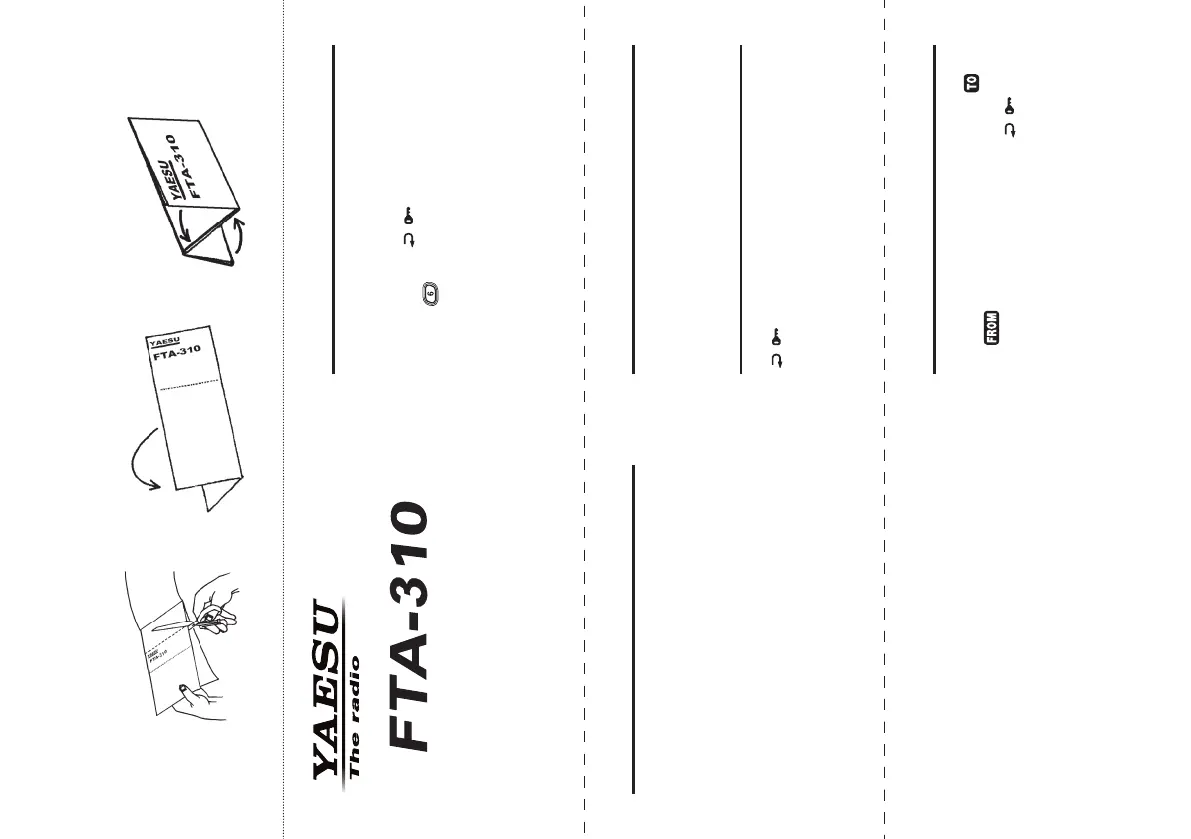 YAESU
FTA-310

YAESU
FTA-310

YAESU
FTA-310

YAESU
The radio
FTA-310

6

TO

FROM