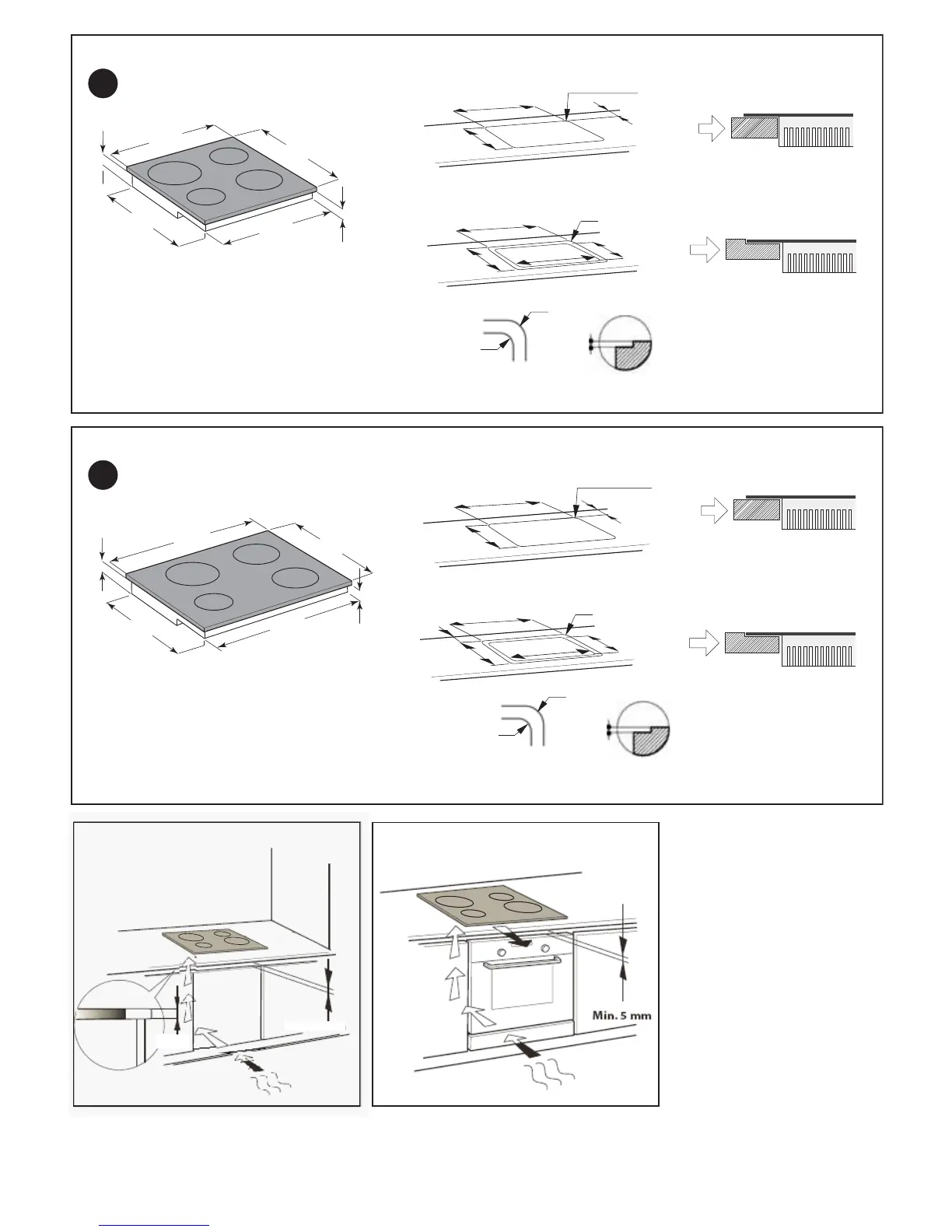 Min. 5 mm