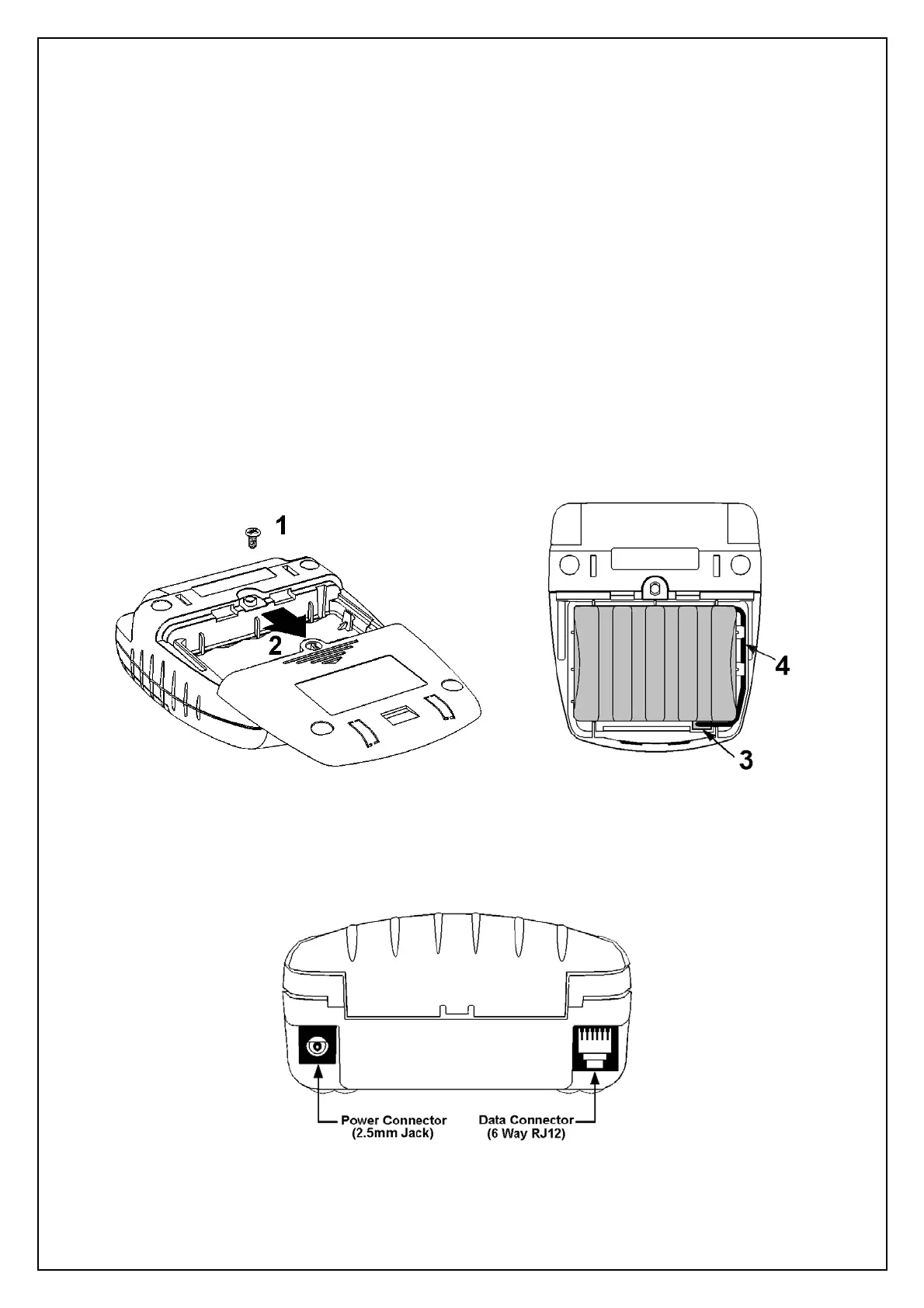 1

2

4

3

Power Connector
(2.5mm Jack)

Data Connector
(6 Way RJ12)