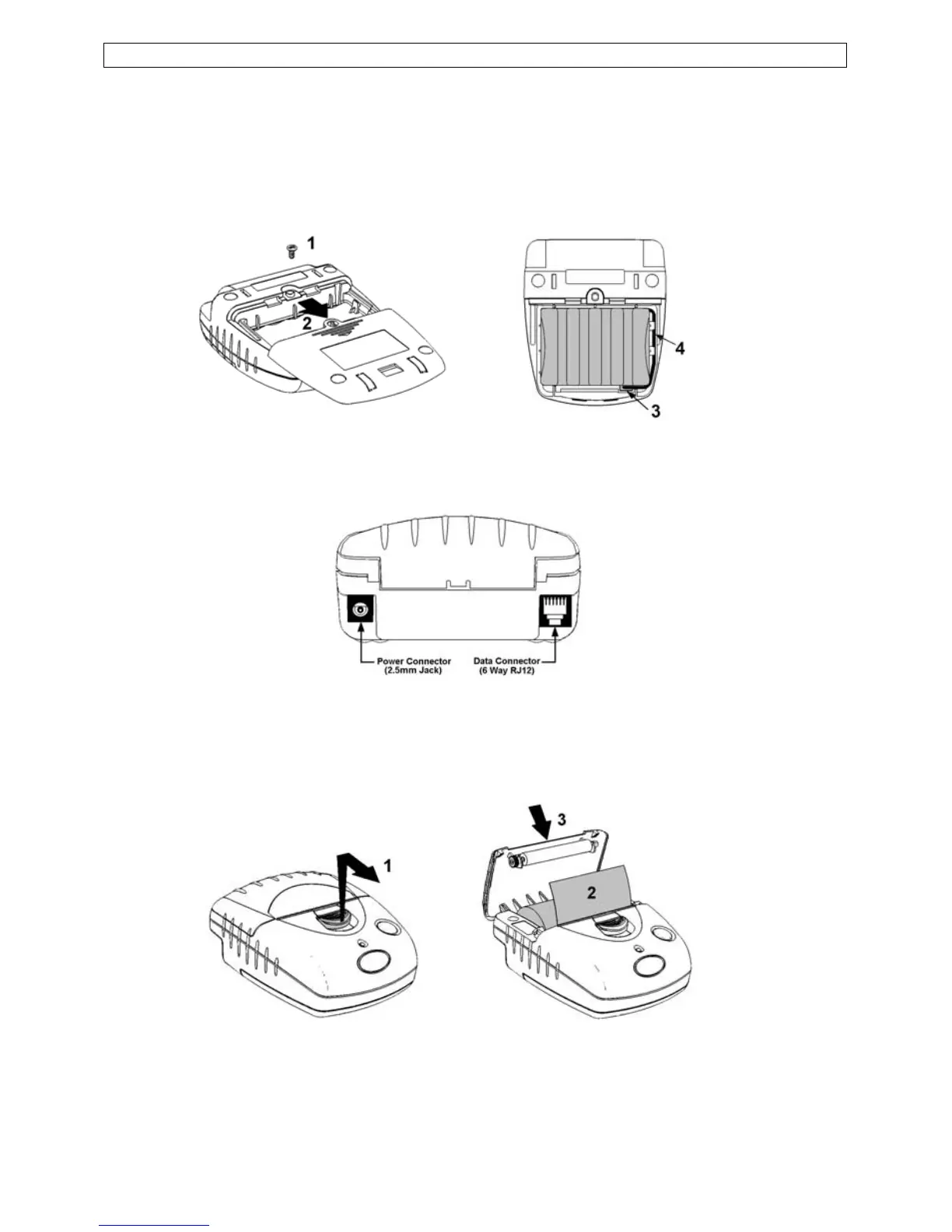 1
2

4
3

Power Connector (2.5mm Jack)
Data Connector (6 Way RJ12)

1

3
2