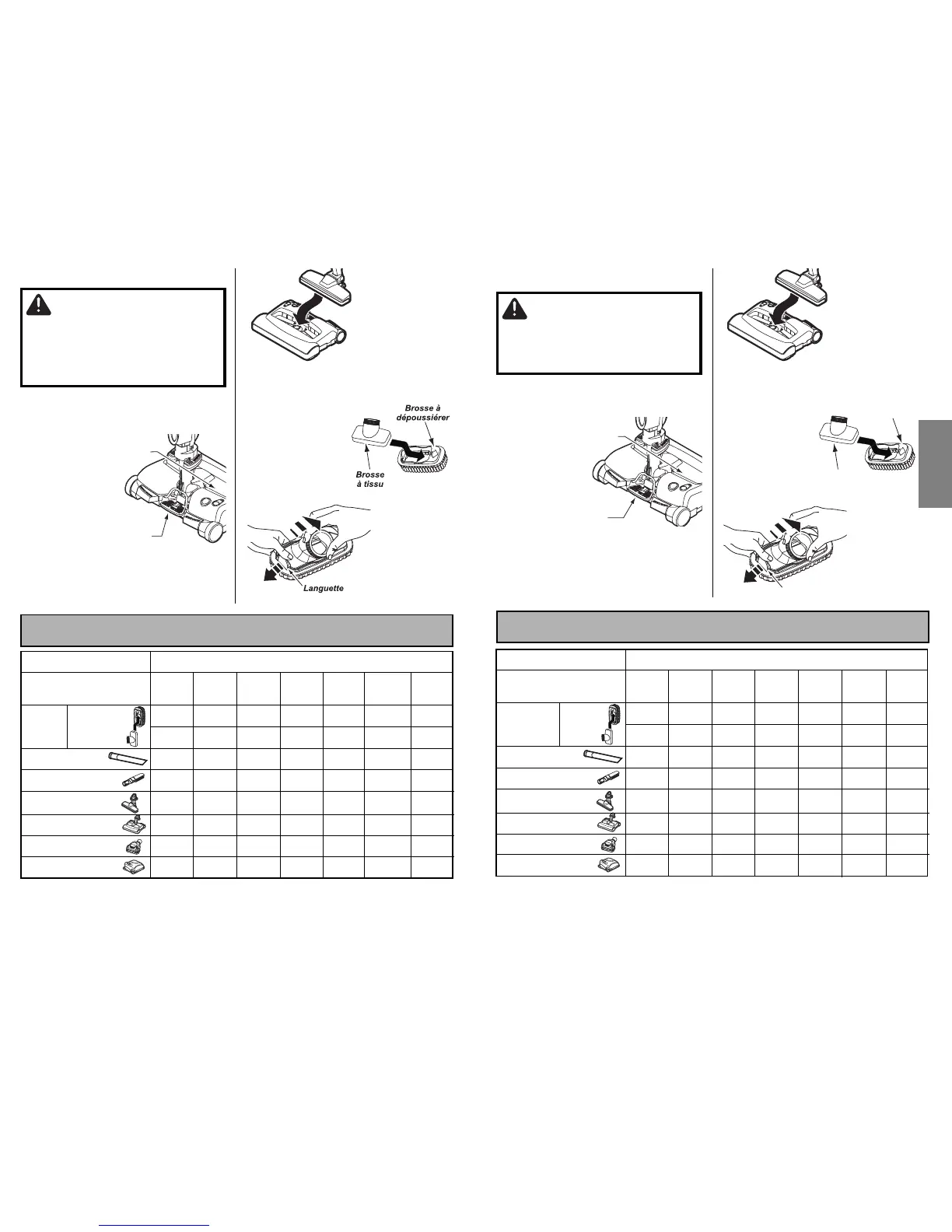 Brosse à dépoussiérer

Brosse à tissu

Languette