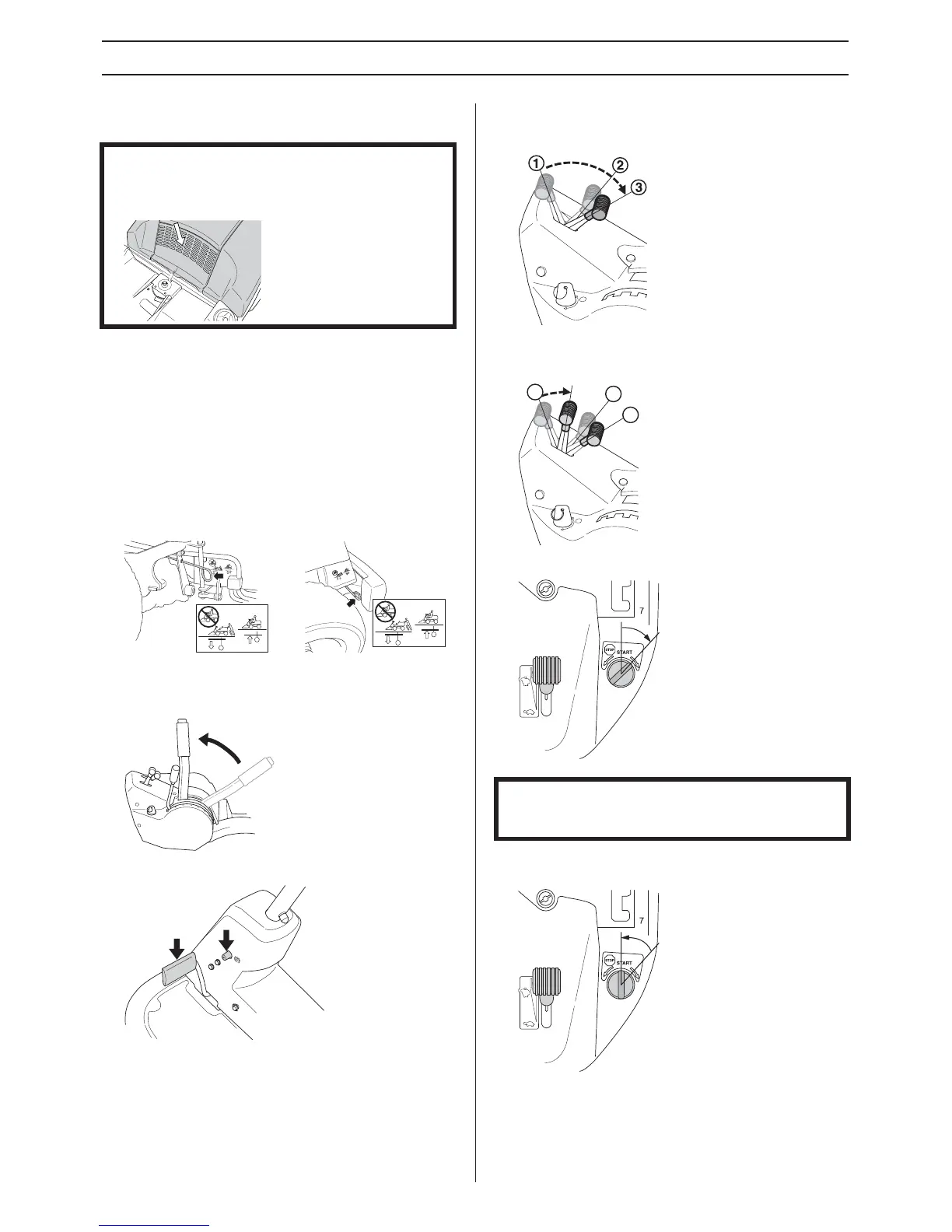 ①
②
③

7
STOP
START

7
STOP
START