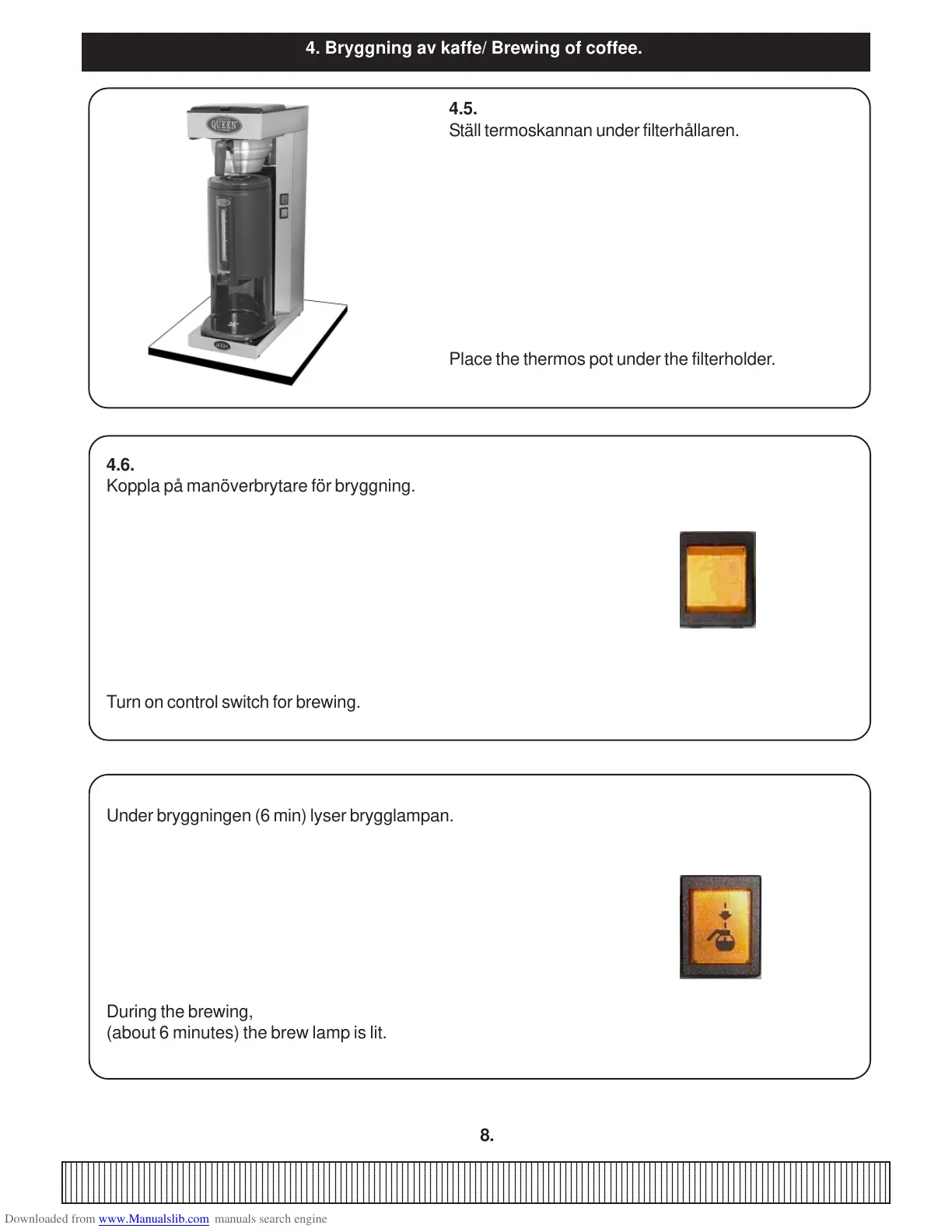 4. Bryggning av kaffe/ Brewing of coffee.

QUEEN

4.5.
Ställ termoskannan under filterhållaren.

Place the thermos pot under the filterholder.

4.6.
Koppla på manöverbrytare för bryggning.

Turn on control switch for brewing.

Under bryggningen (6 min) lyser brygglampan.

During the brewing,
(about 6 minutes) the brew lamp is lit.

8.

Downloaded from www.Manualslib.com manuals search engine