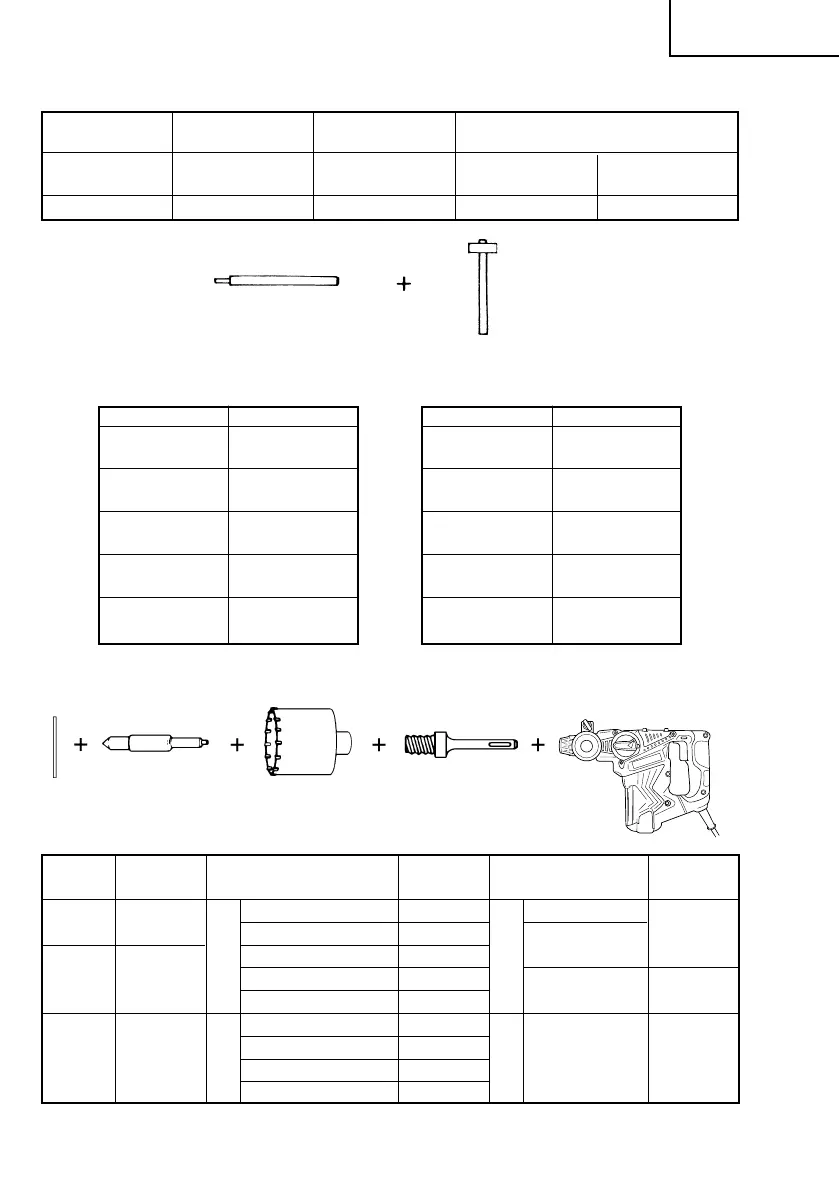 +

+ + + +