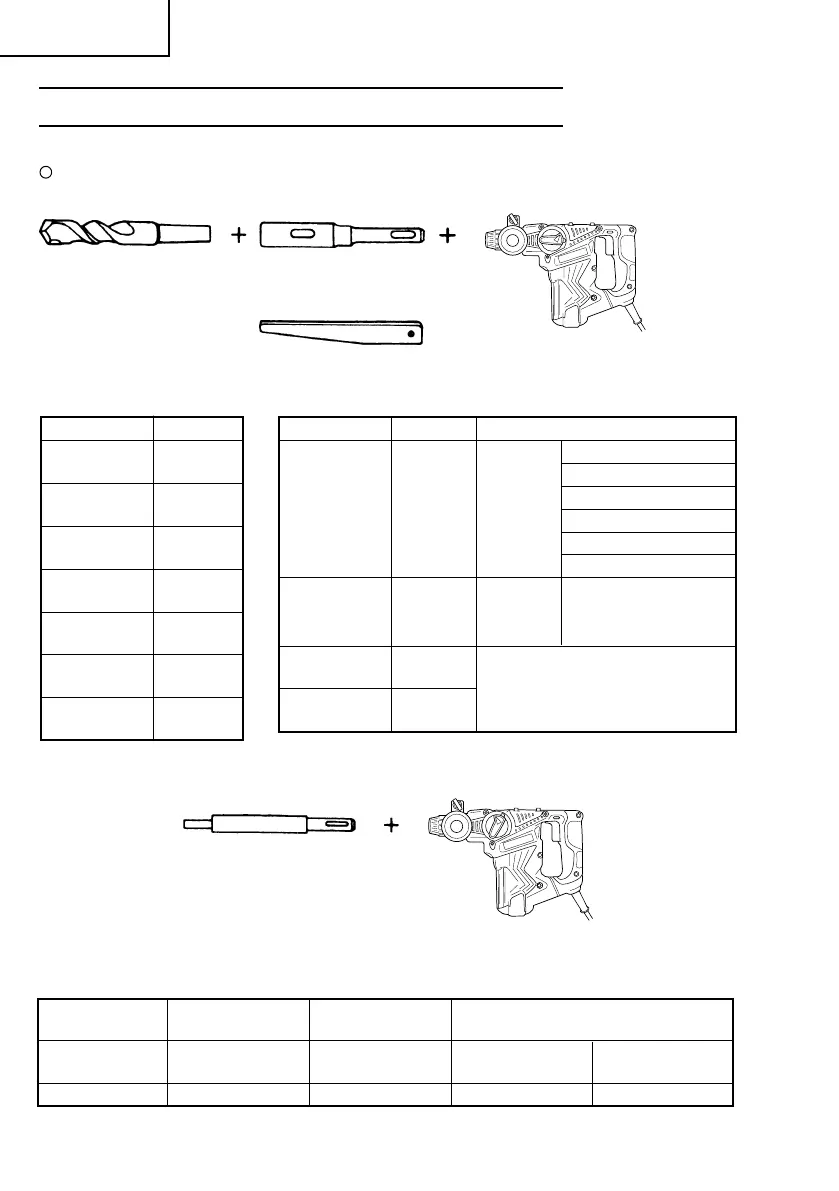 + +

+