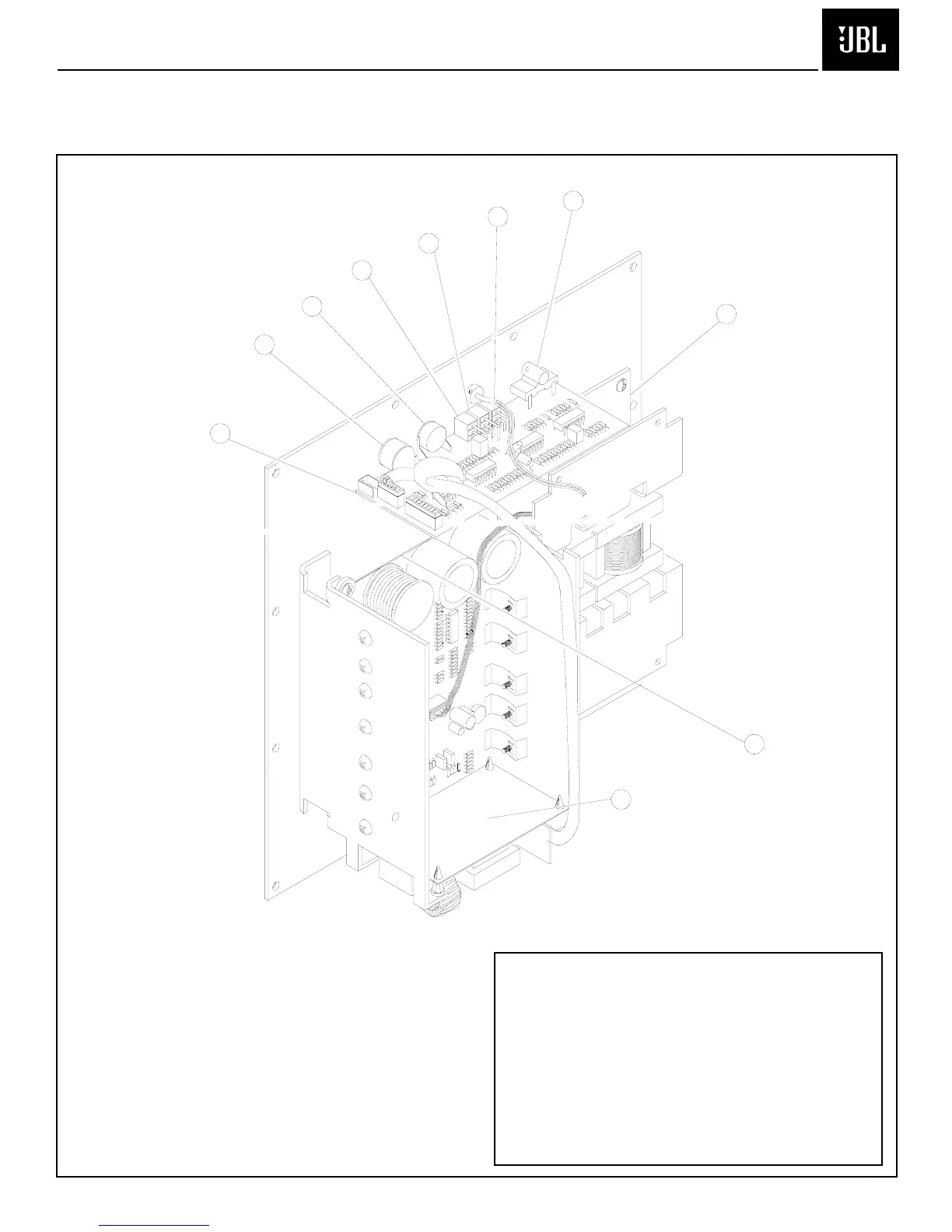 JBL