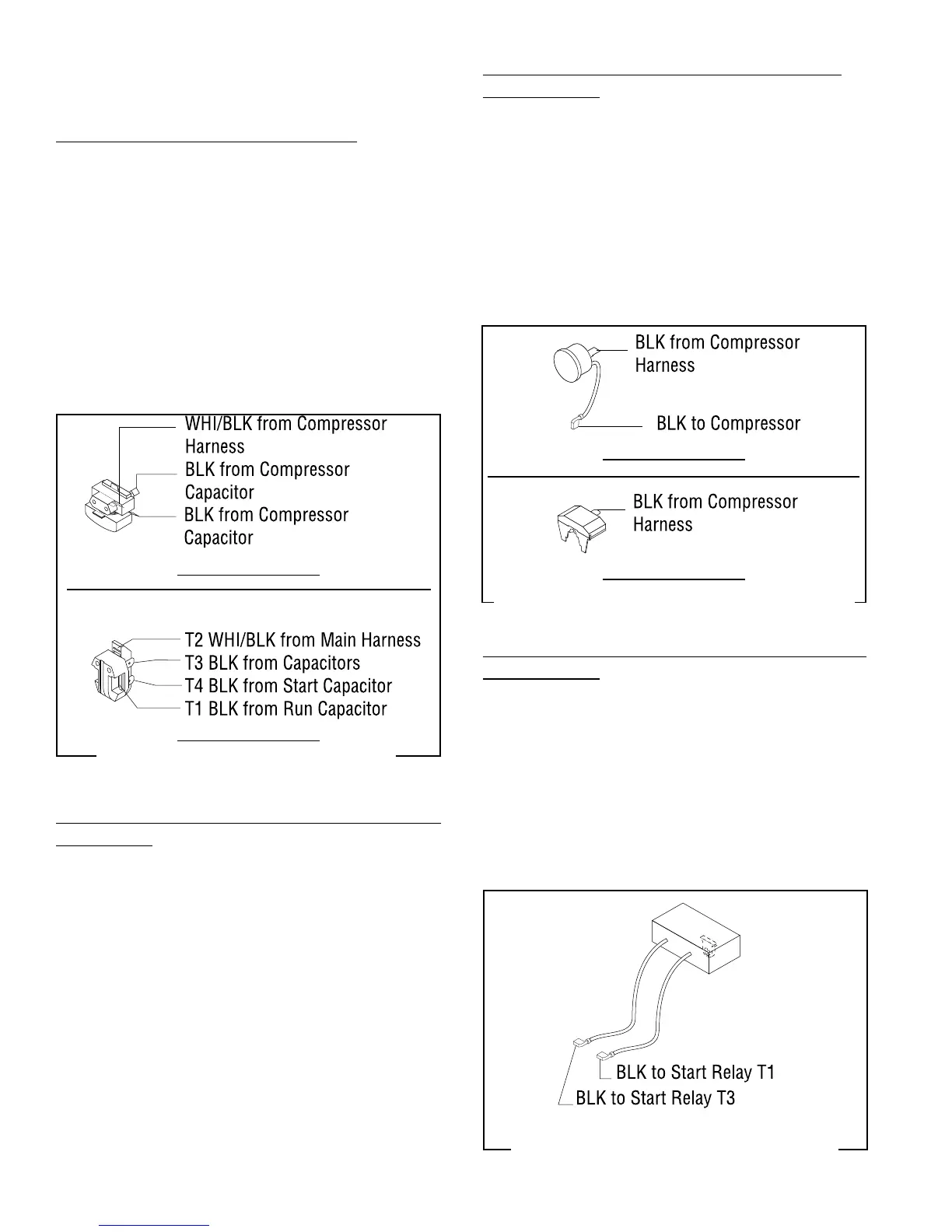 WHI/BLK from Compressor Harness
BLK from Compressor Capacitor
BLK from Compressor Capacitor

T2 WHI/BLK from Main Harness
T3 BLK from Capacitors
T4 BLK from Start Capacitor
T1 BLK from Run Capacitor

BLK from Compressor Harness
BLK to Compressor

BLK from Compressor Harness

BLK to Start Relay T1
BLK to Start Relay T3