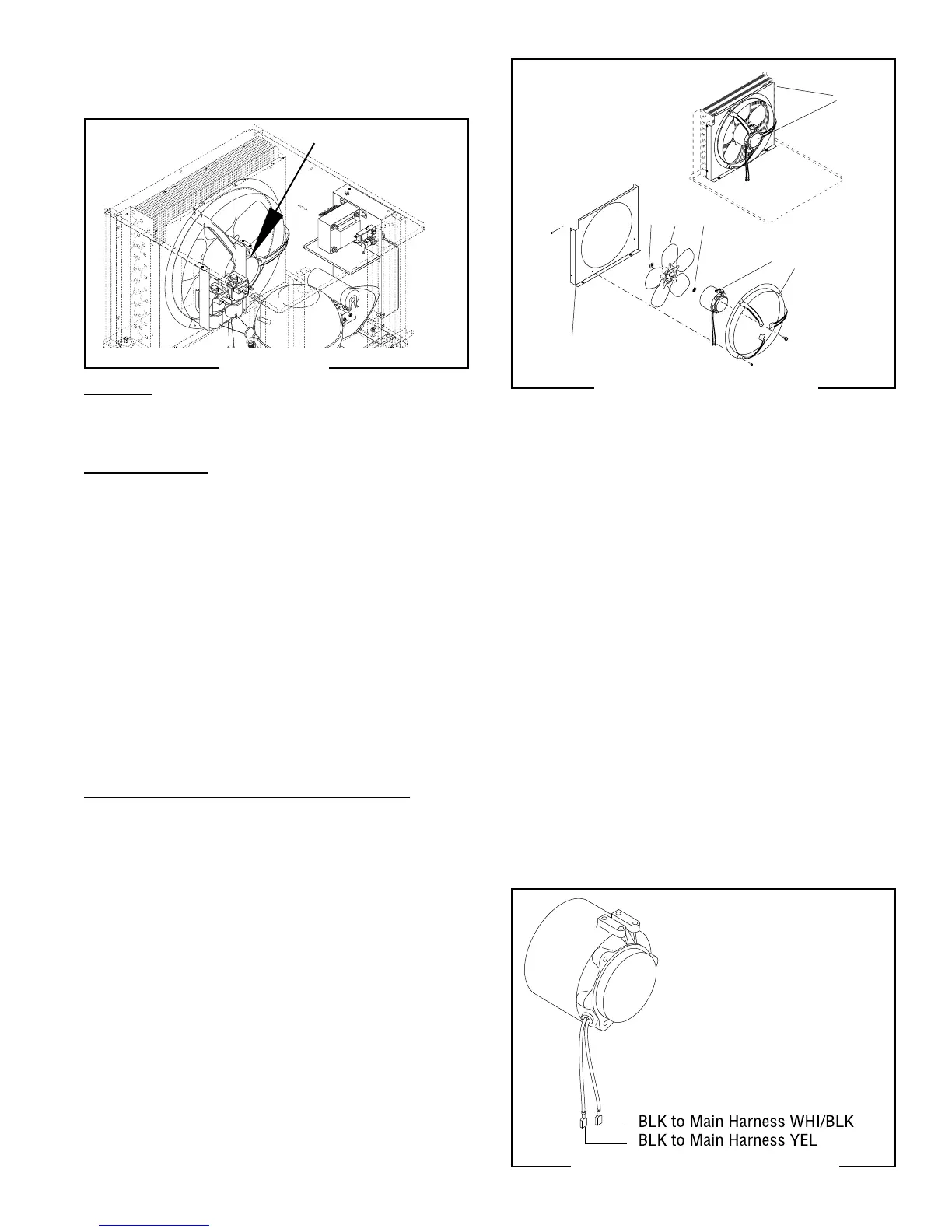 BLK to Main Harness WHI/BLK
BLK to Main Harness YEL