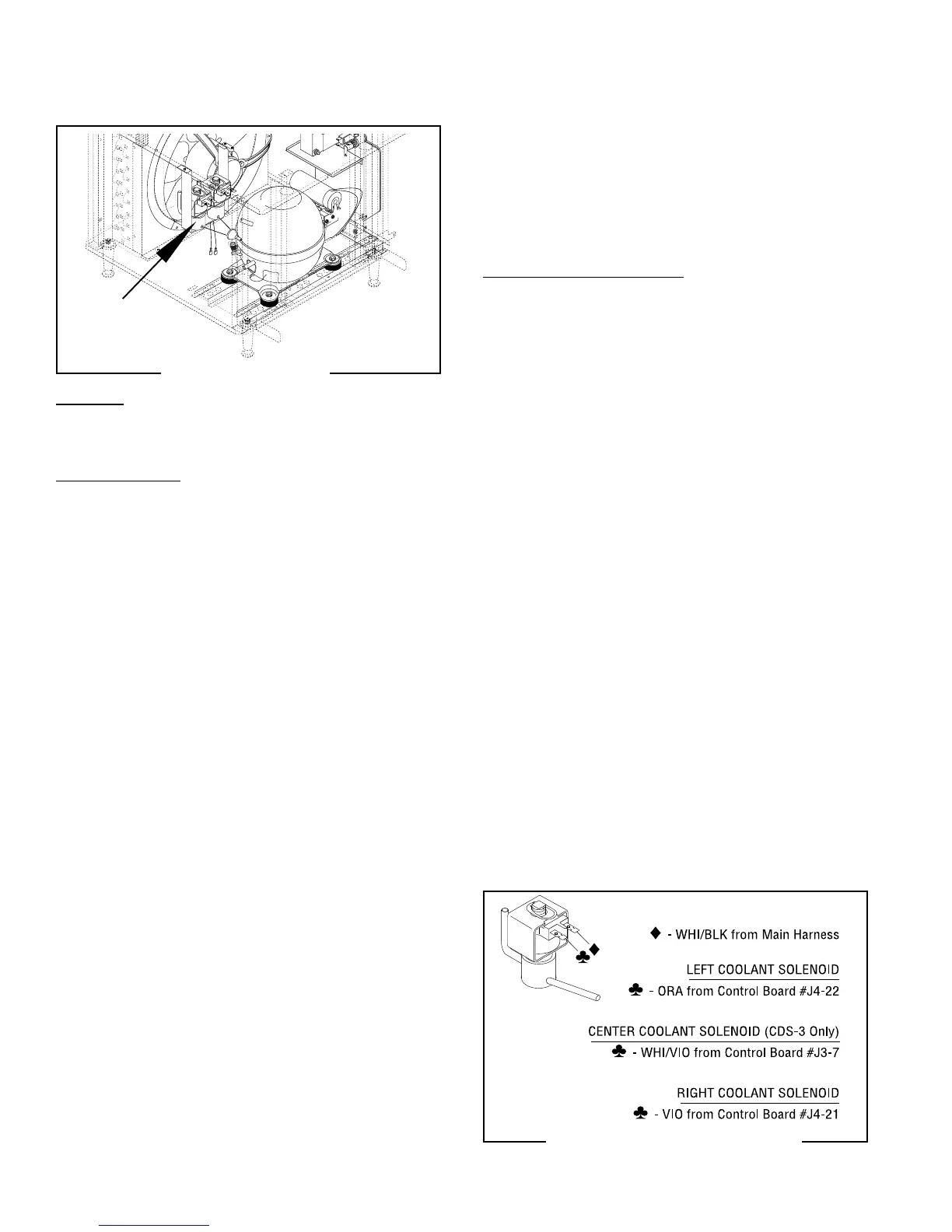 ♦ - WHI/BLK from Main Harness

LEFT COOLANT SOLENOID

♣ - ORA from Control Board #J4-22

CENTER COOLANT SOLENOID (CDS-3 Only)

♣ - WHI/VIO from Control Board #J3-7

RIGHT COOLANT SOLENOID

♣ - VIO from Control Board #J4-21