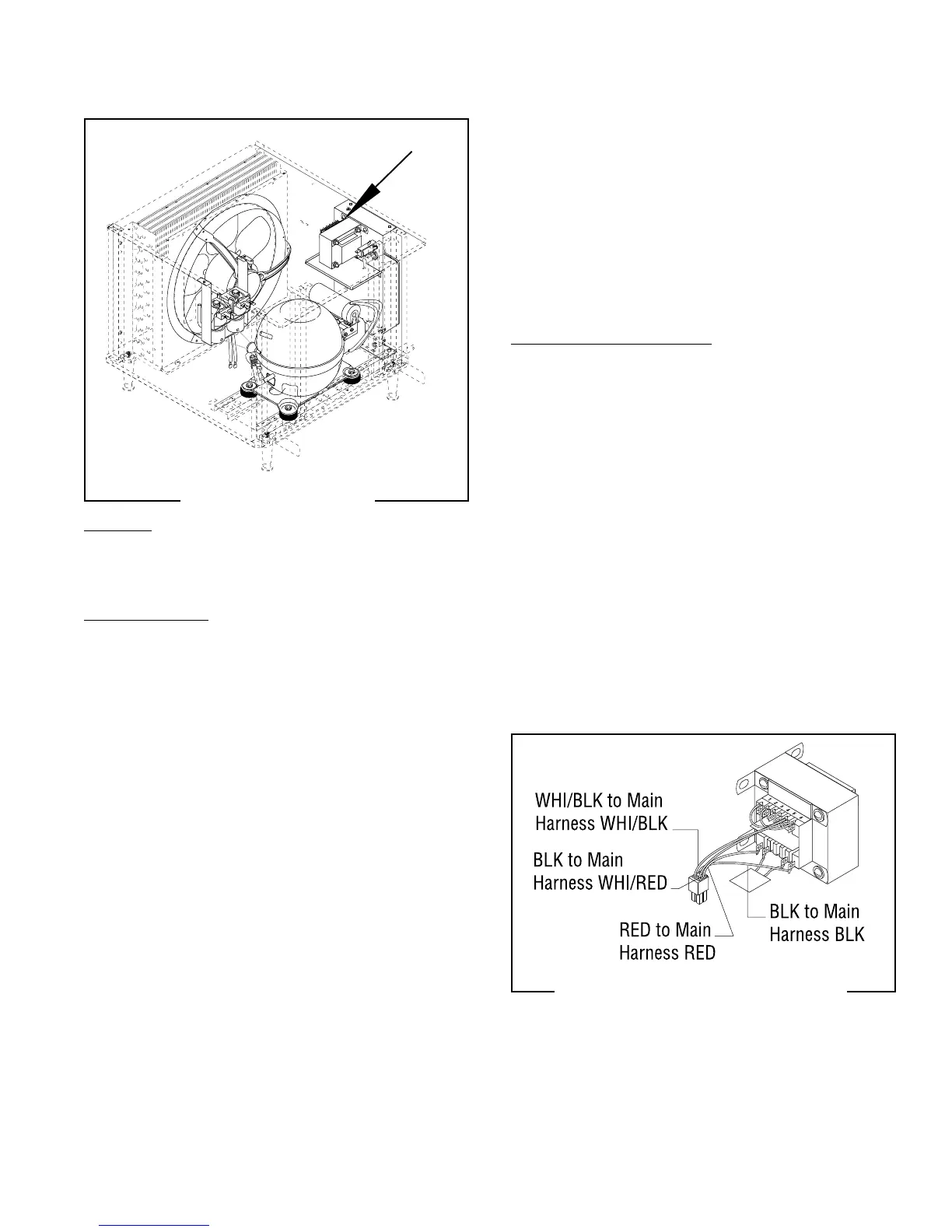 WHI/BLK to Main Harness WHI/BLK

BLK to Main Harness WHI/RED

RED to Main Harness RED

BLK to Main Harness BLK