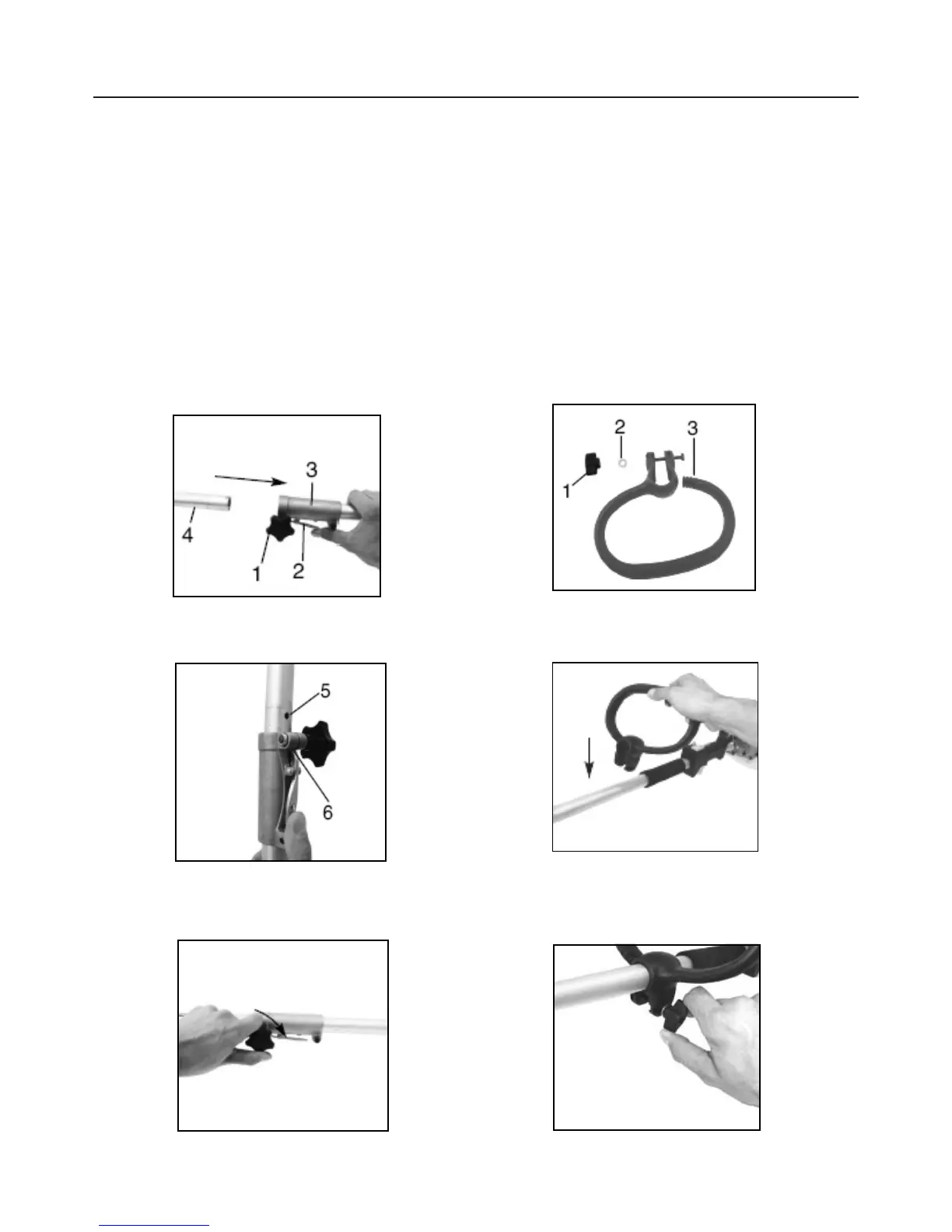 3
4
1
2

2
3
1

5
6