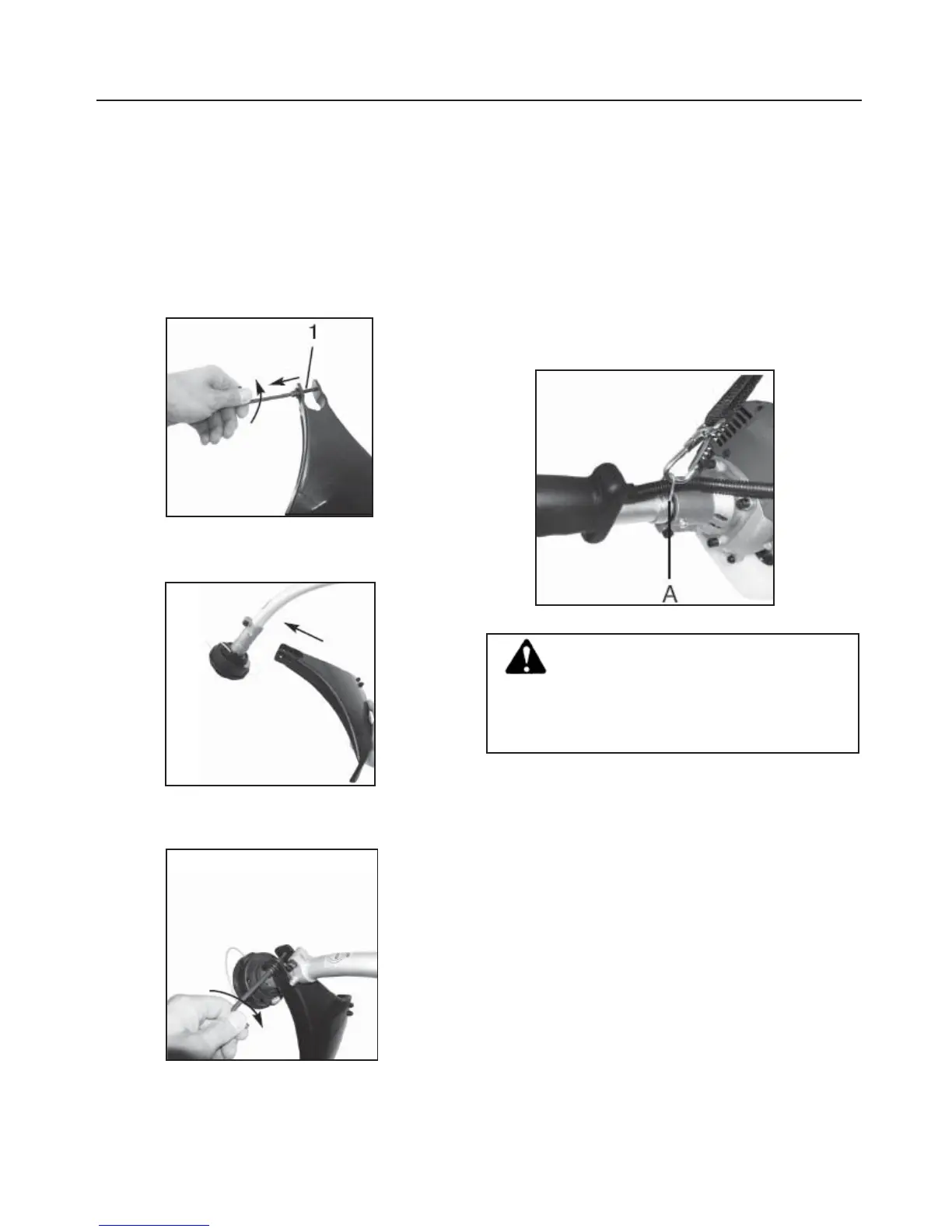 1

A